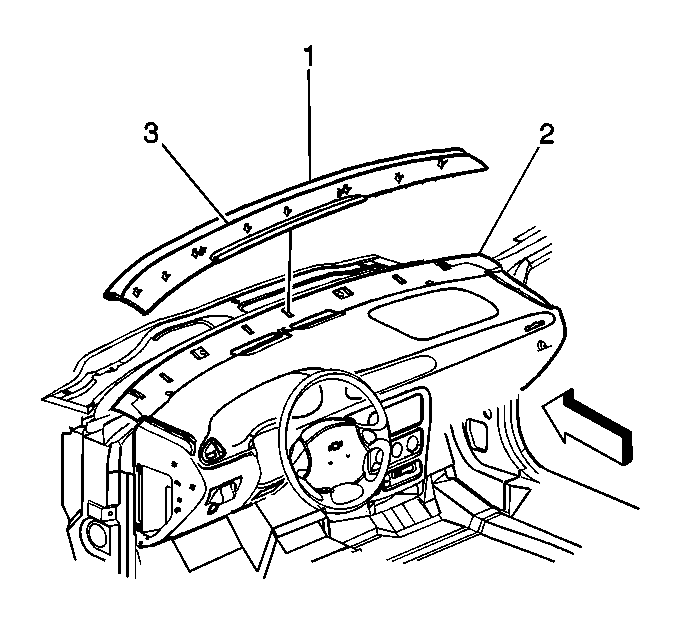 1
3
2