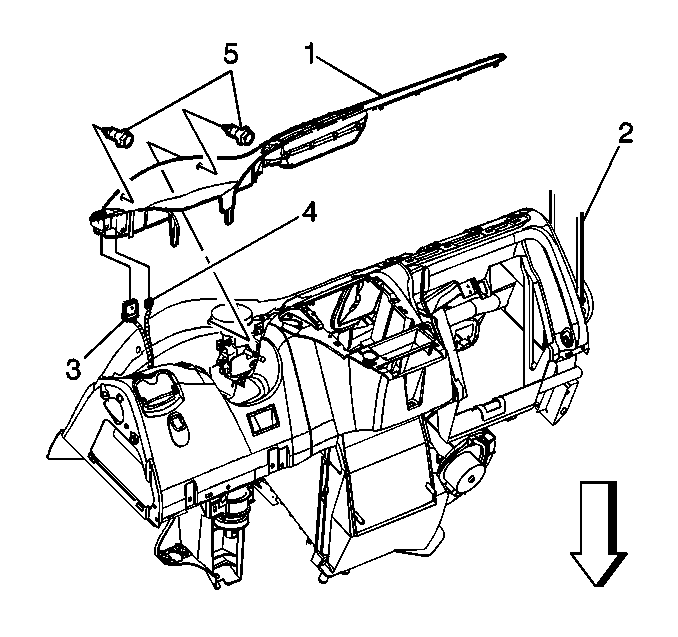 5
1
2
4
3