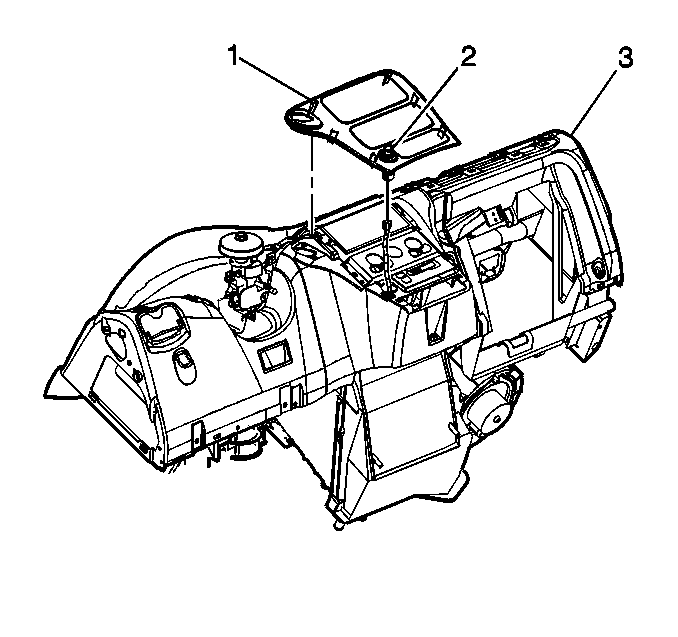 1
2
3