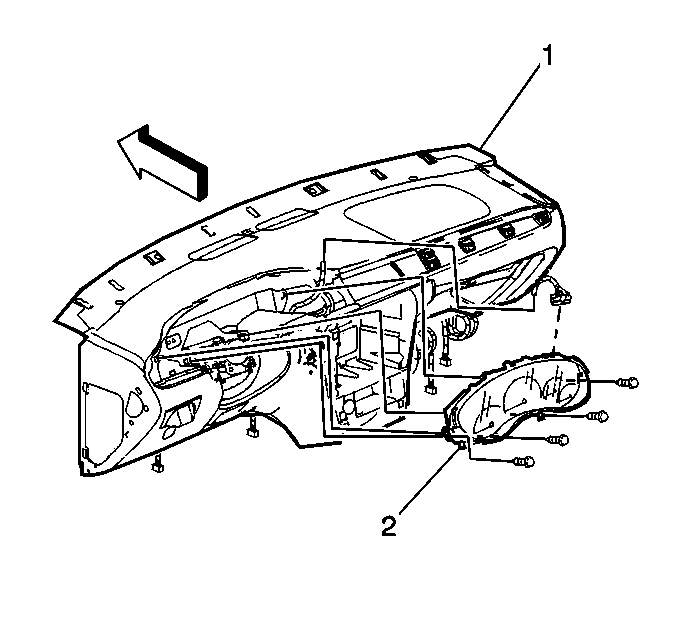 1

2