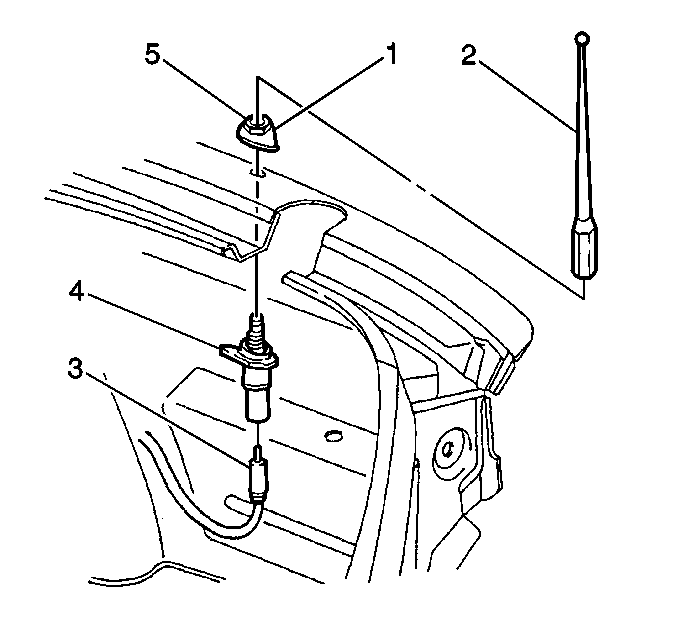 5
1
2
4
3