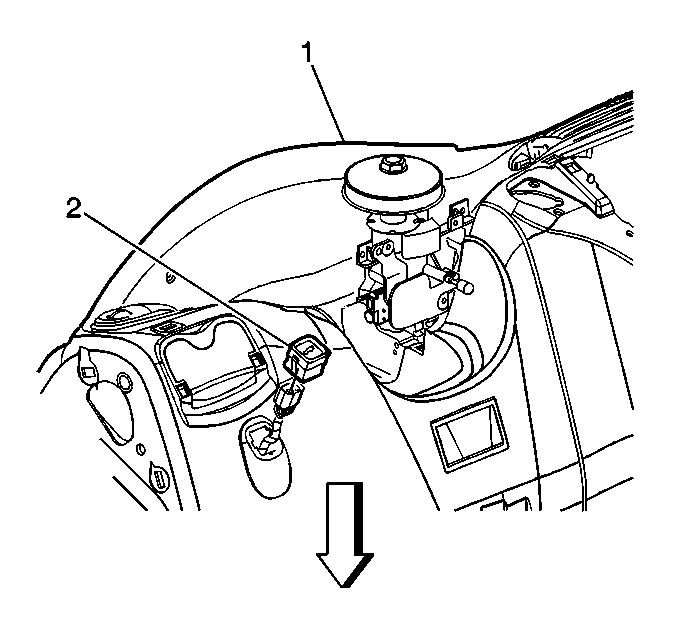 1
2