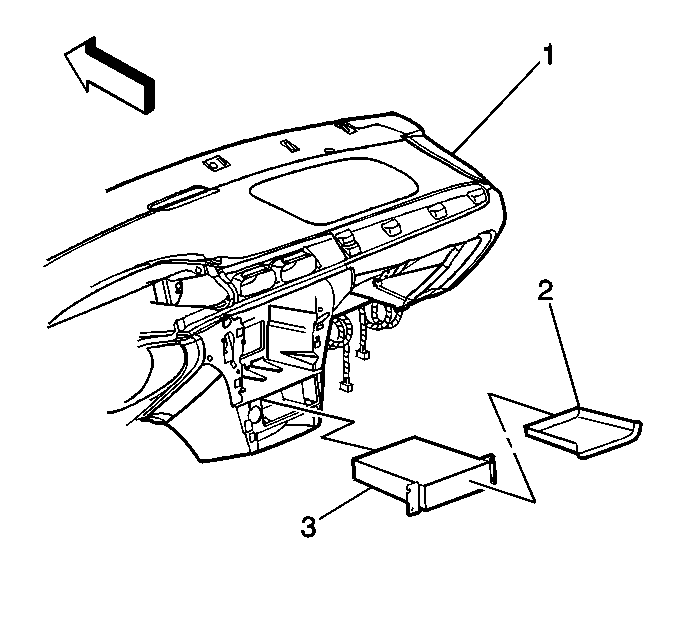 1
2
3