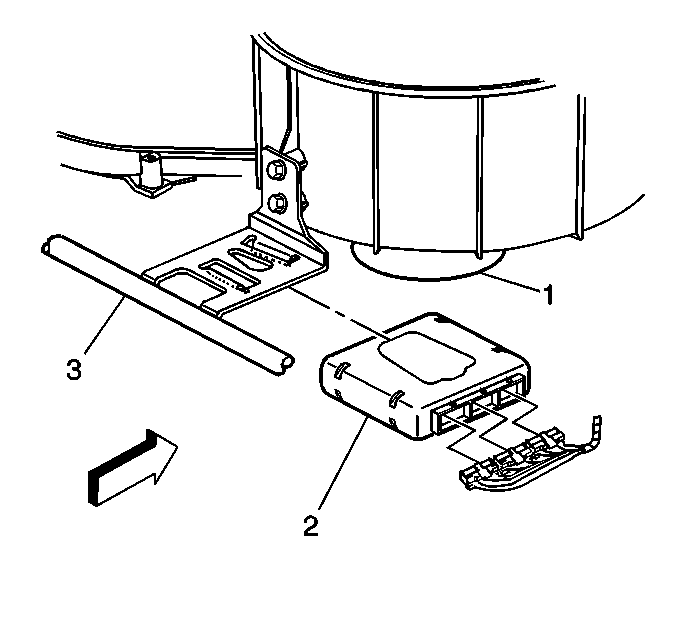 1
3
2