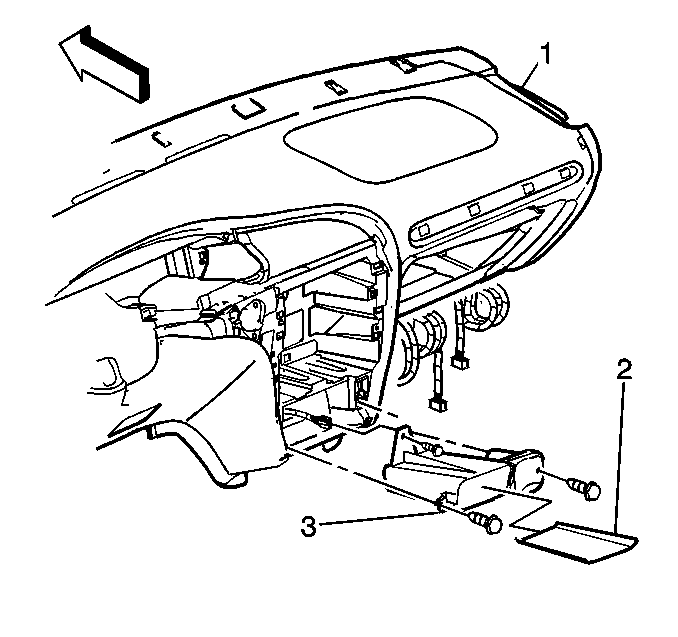 1
2
3