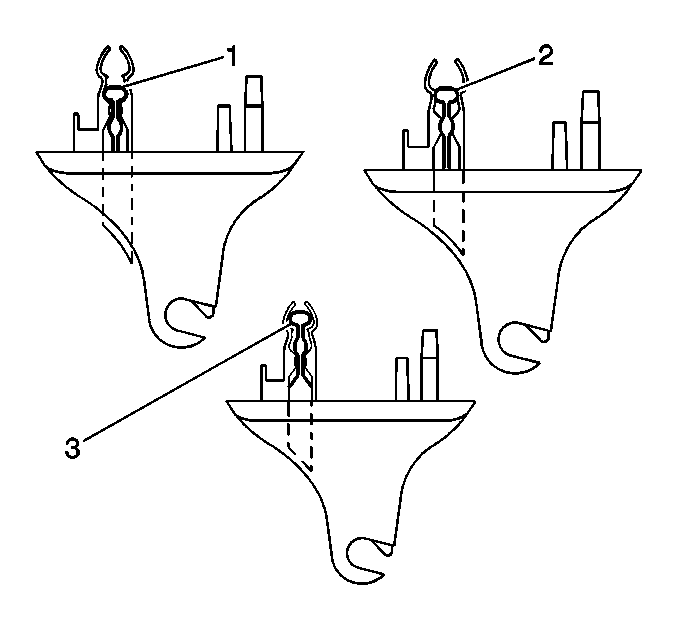 1
2
3