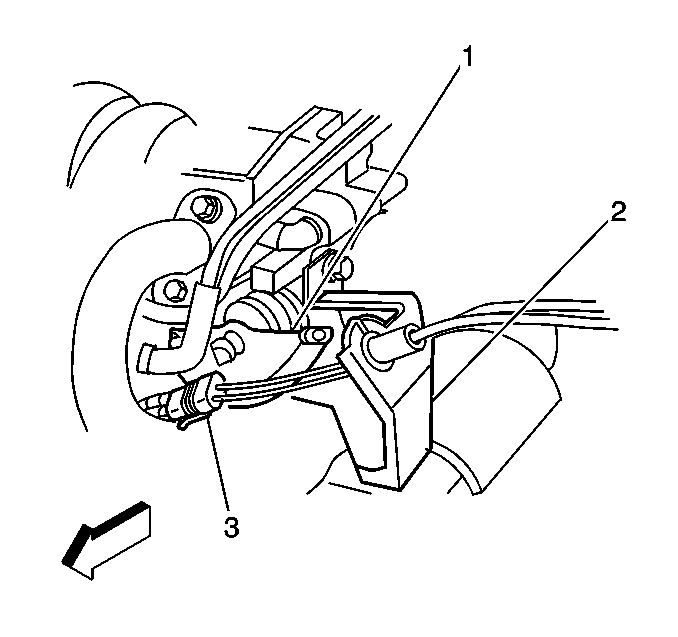 1
2
3