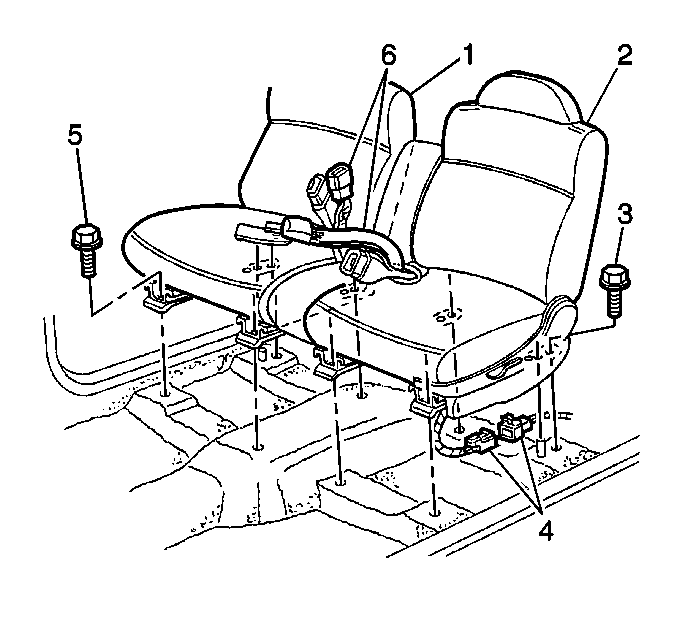 6
1
2
5
3
4