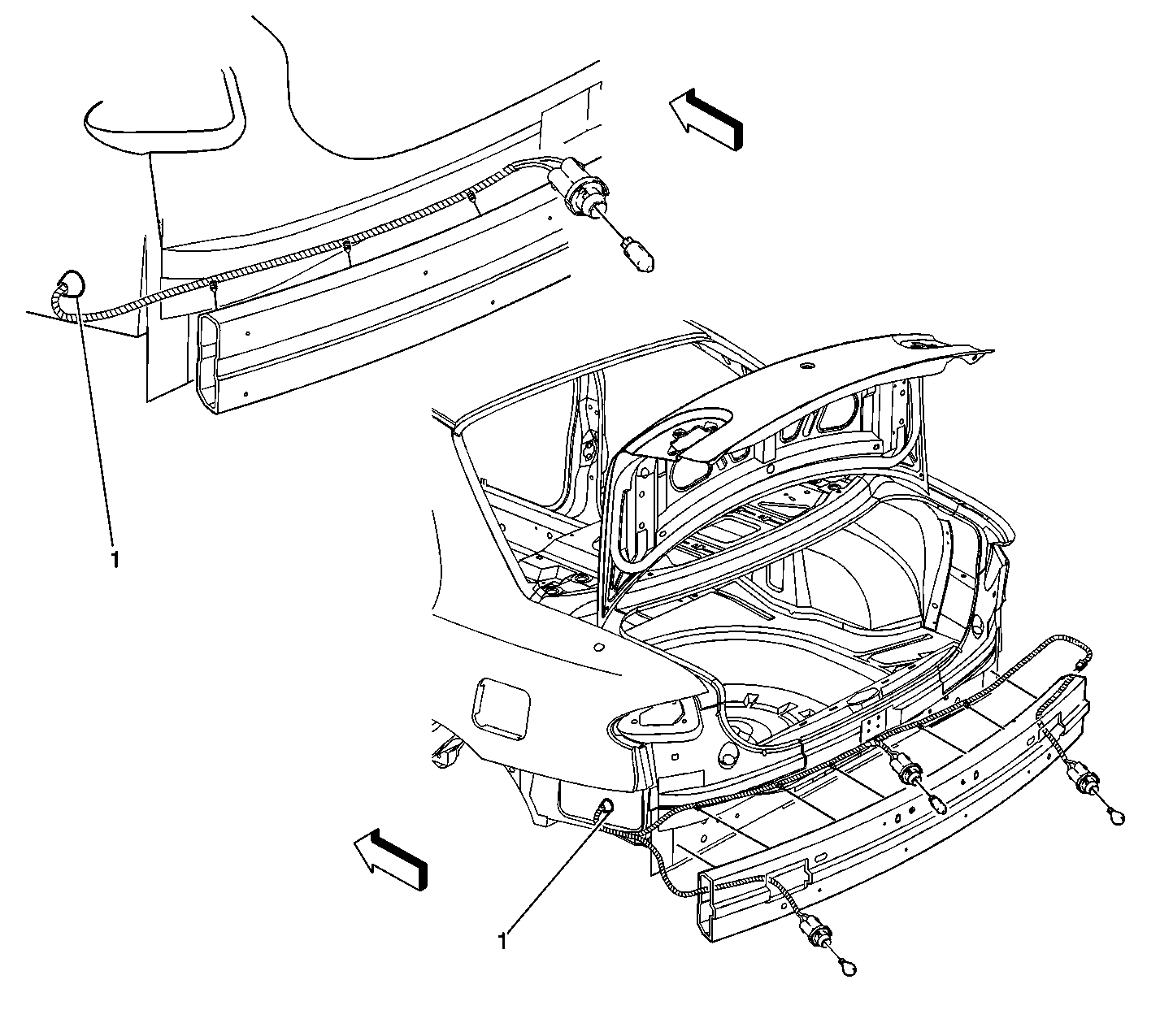 1

1