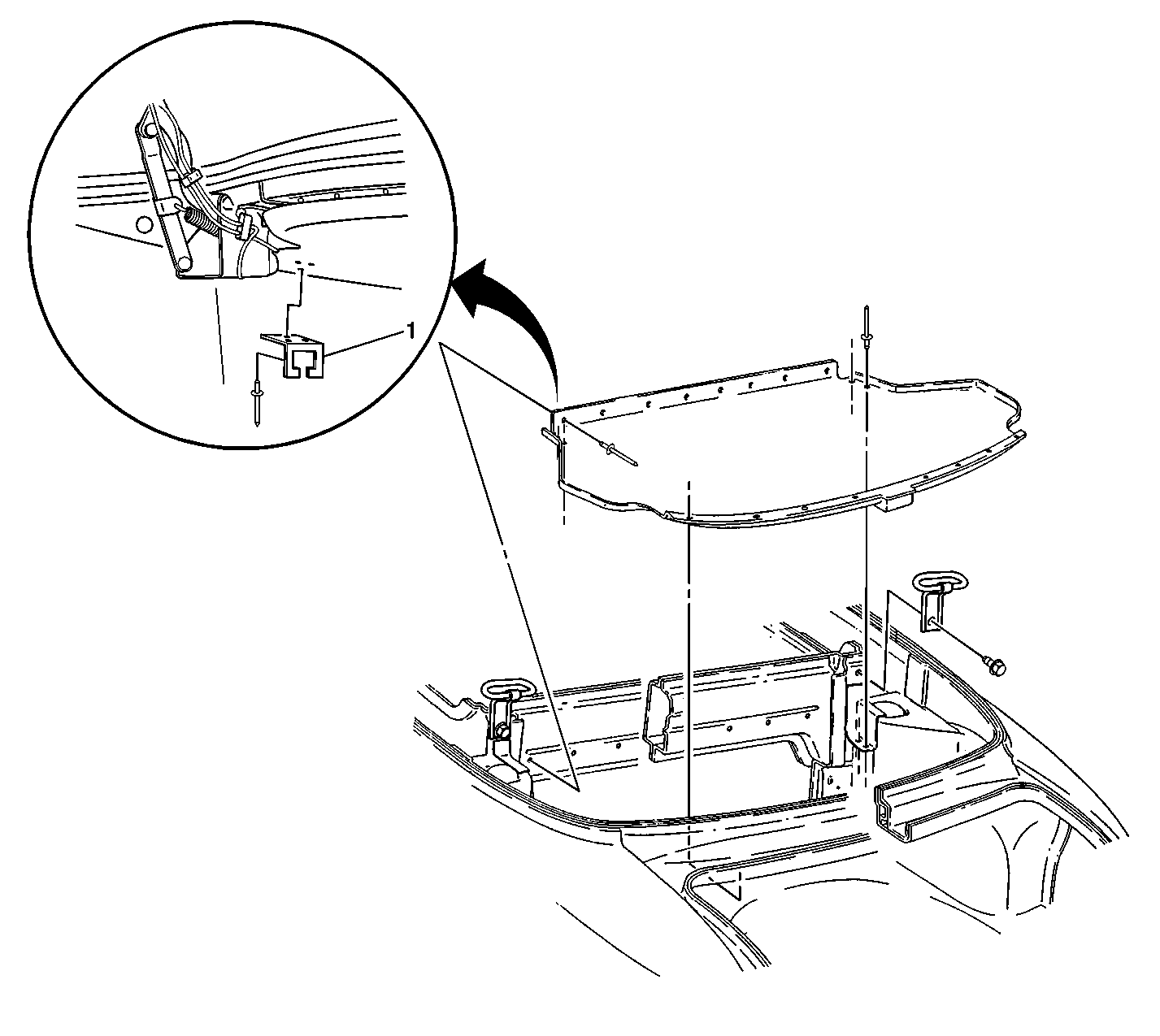 1