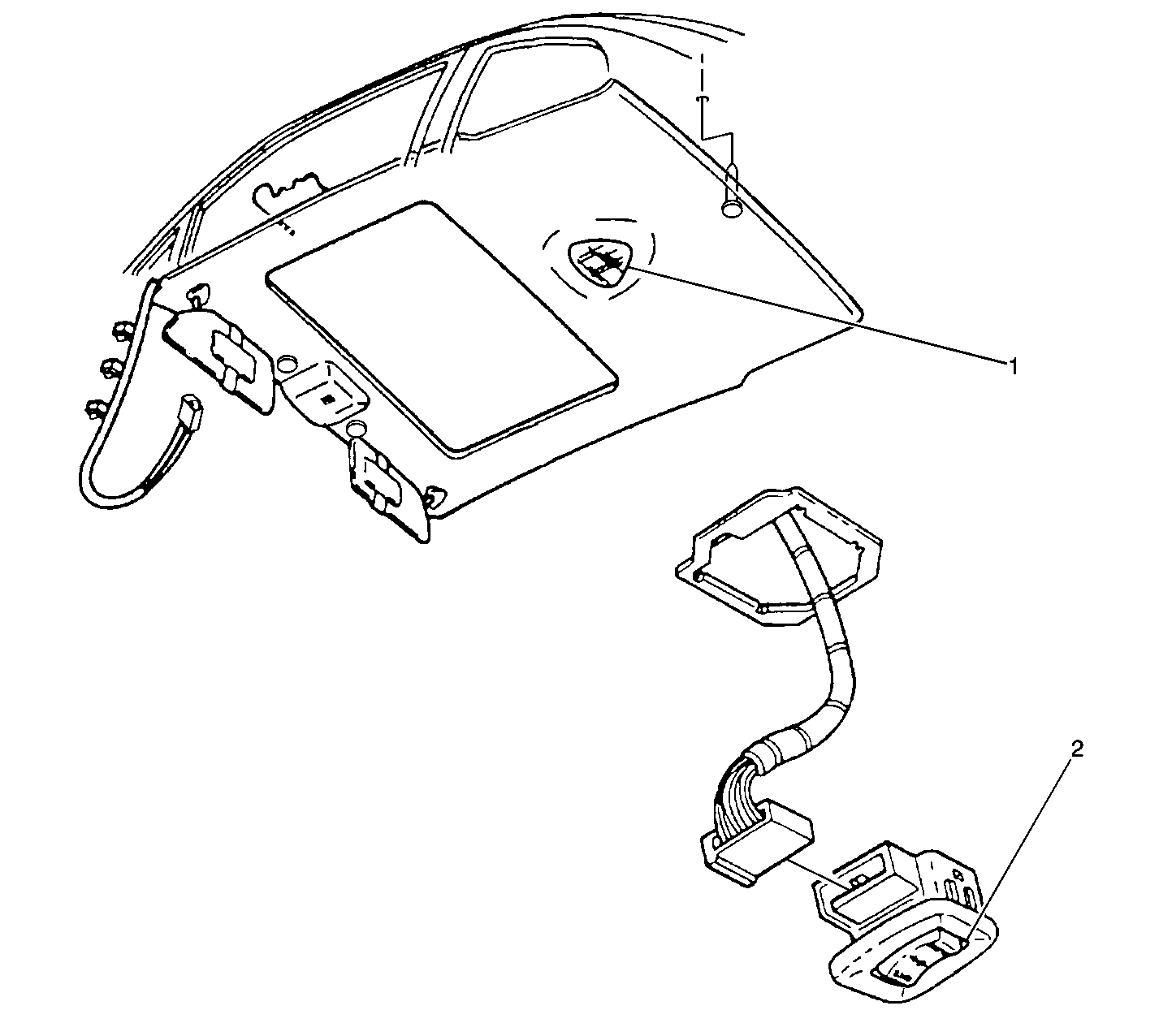 1

2