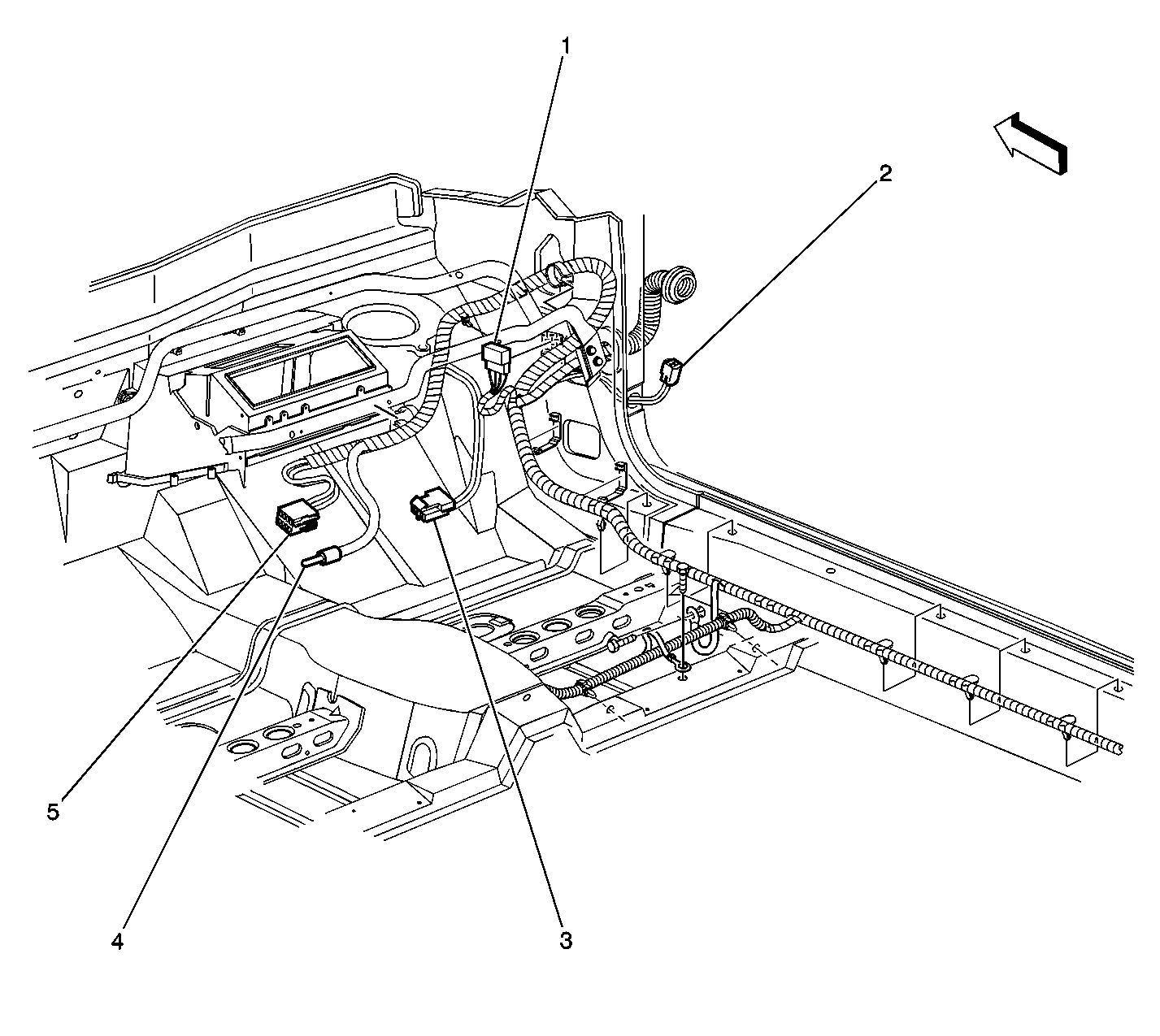 1
2
5
4
3