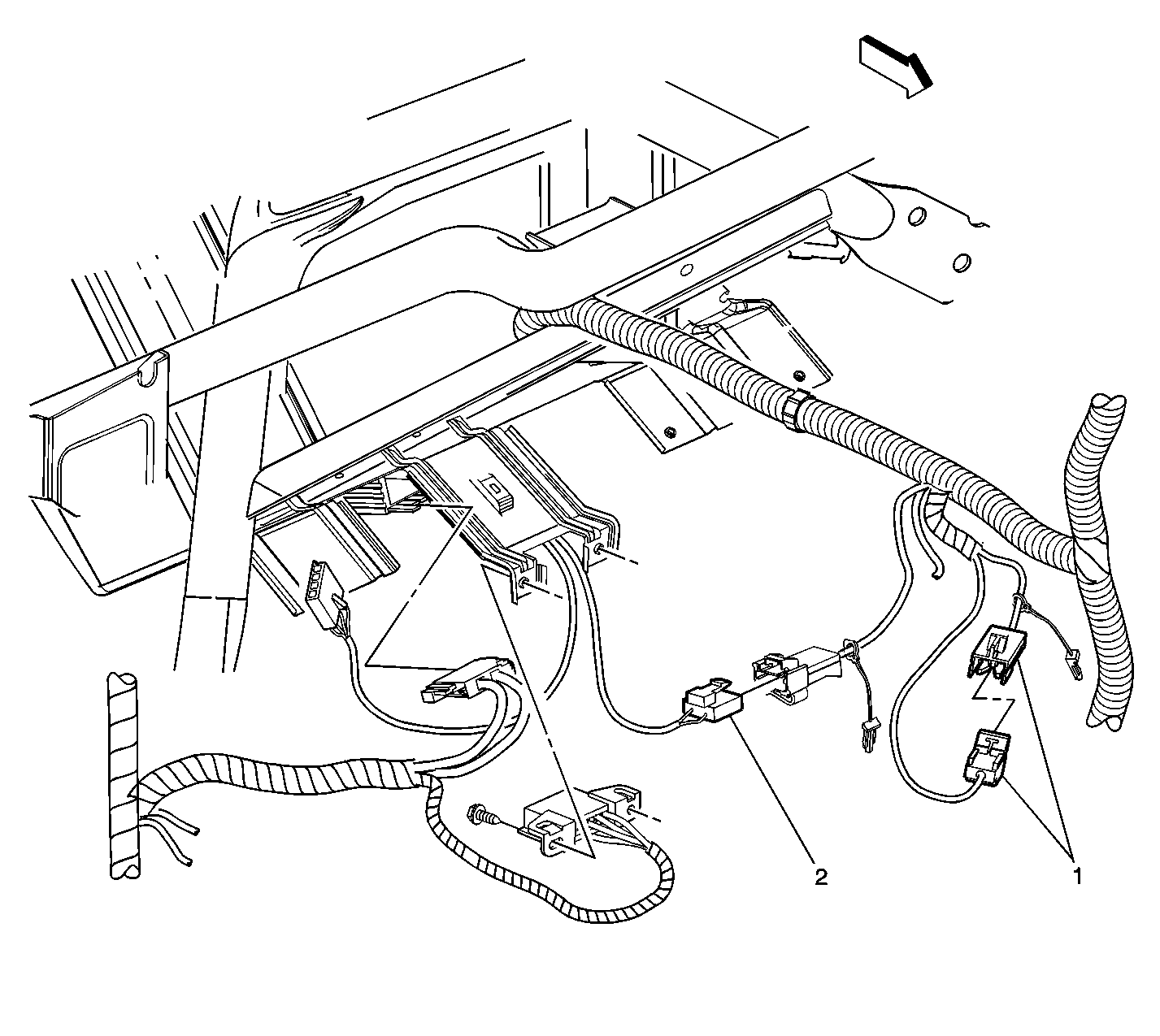 2

1