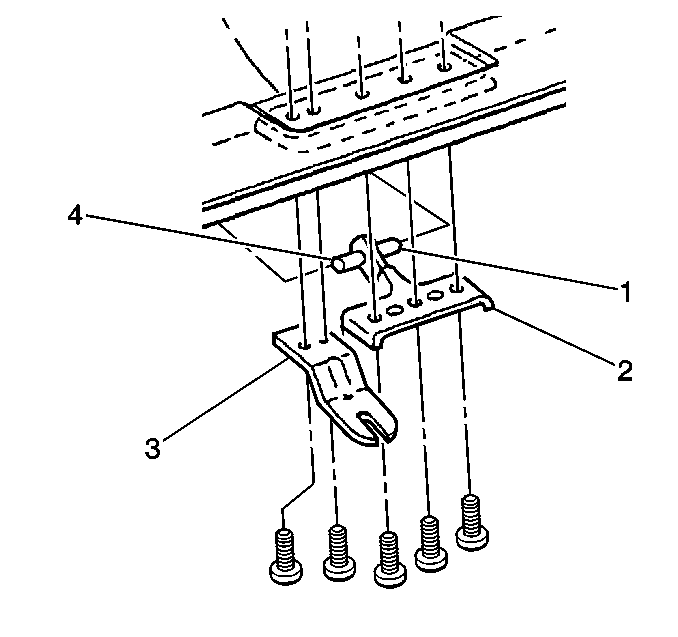 4
1
2
3