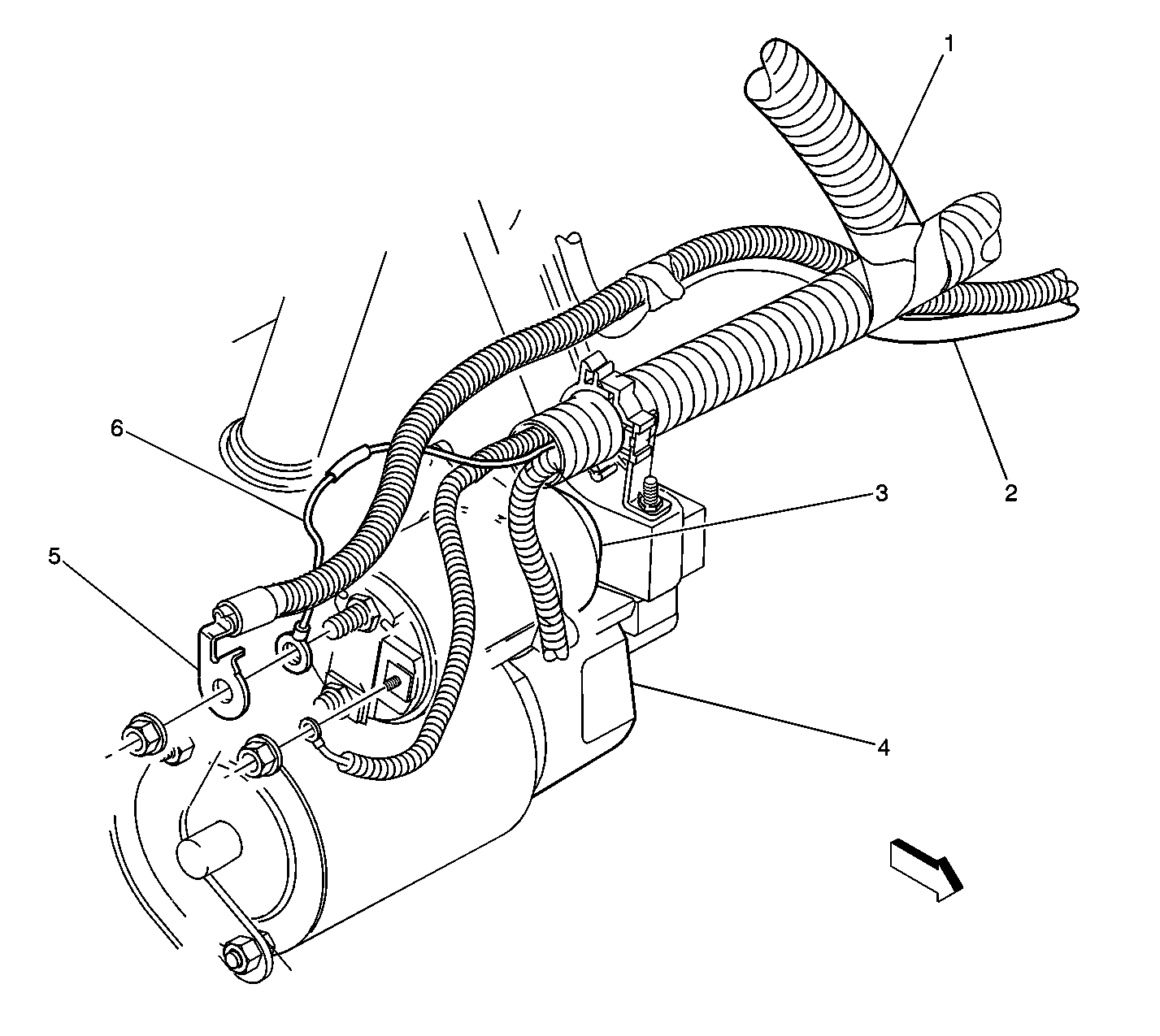 1
6
2
3
5
4