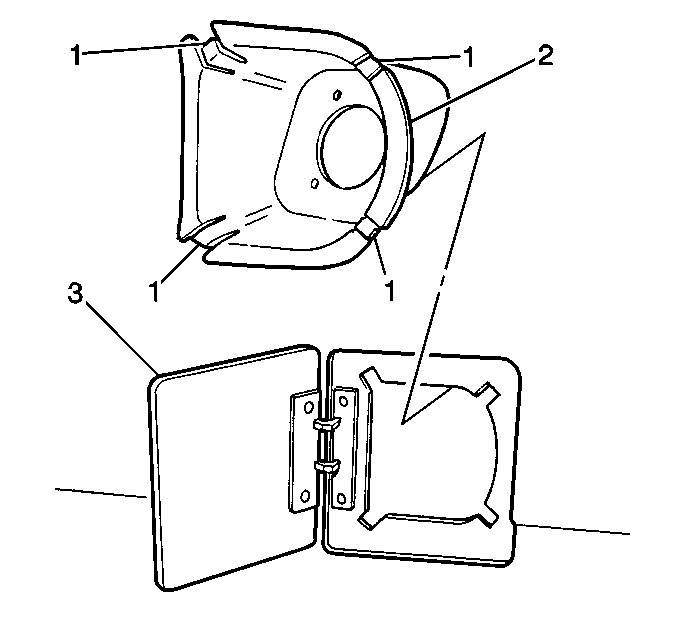 1
1
2
1
1
3