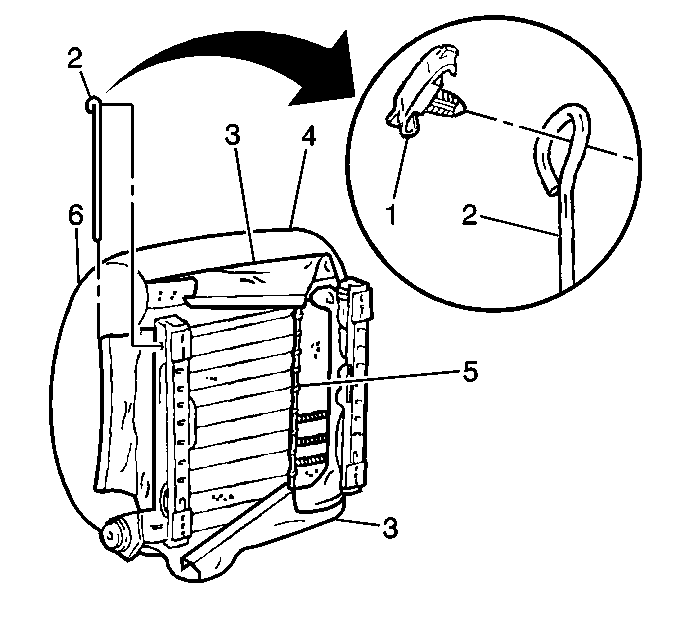 2
3
4
6
1
2
5
3