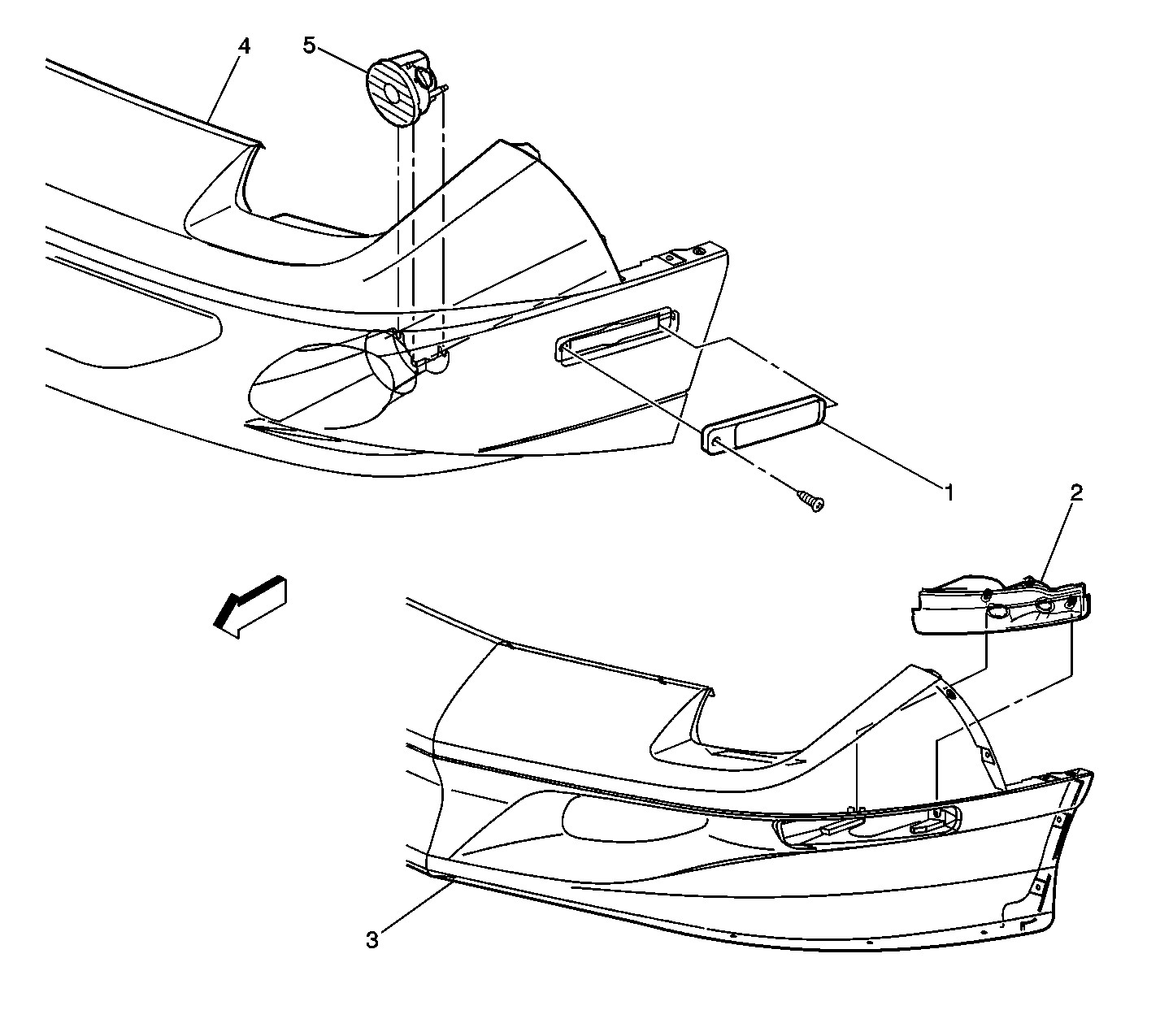 4
5
1
2
3