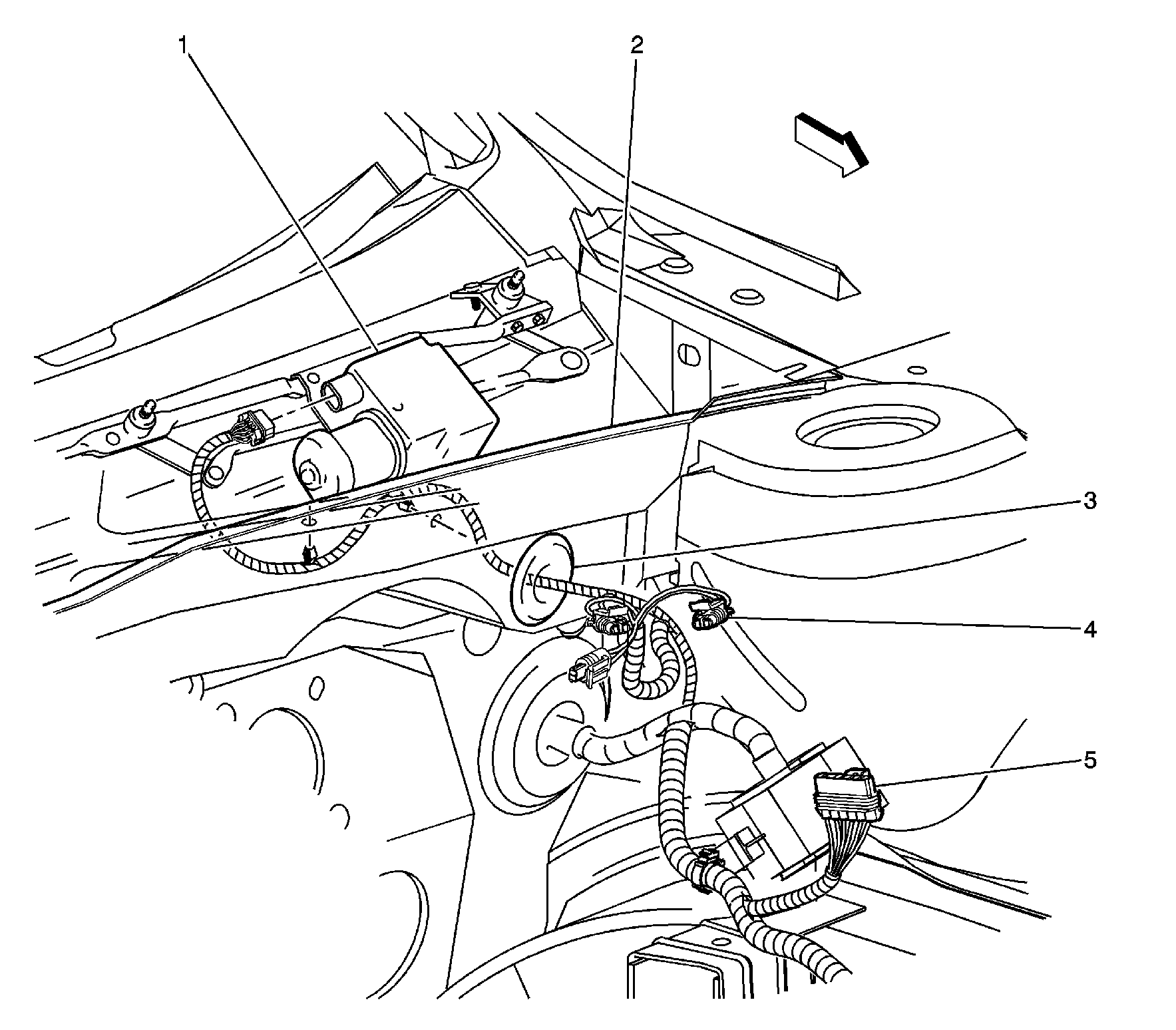 1
2
3
4
5