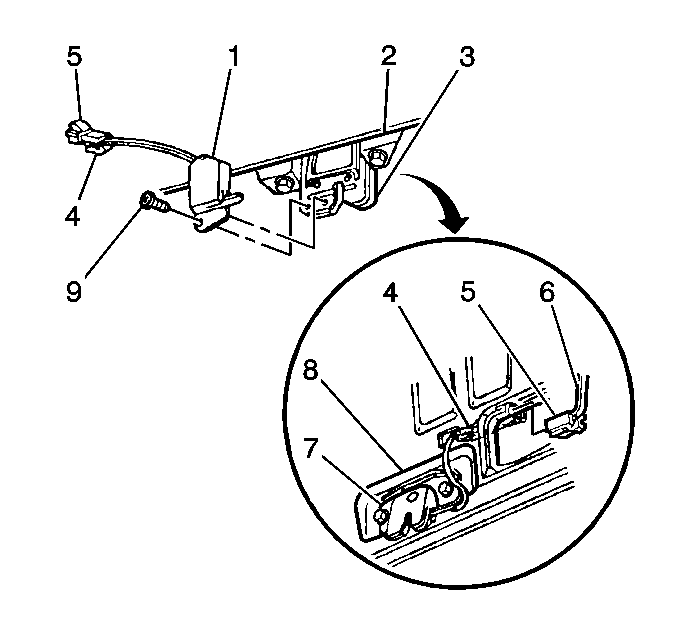 5
1
2
3
4
9
4
5
6
8
7