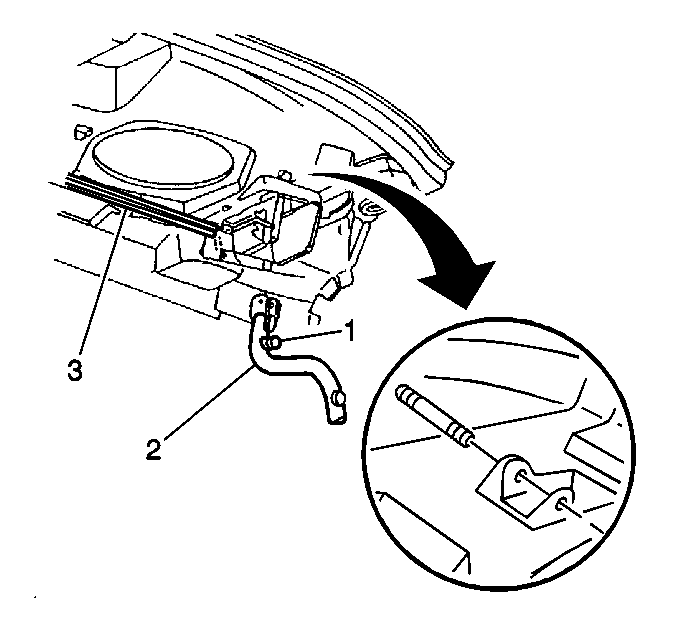 3
1
2