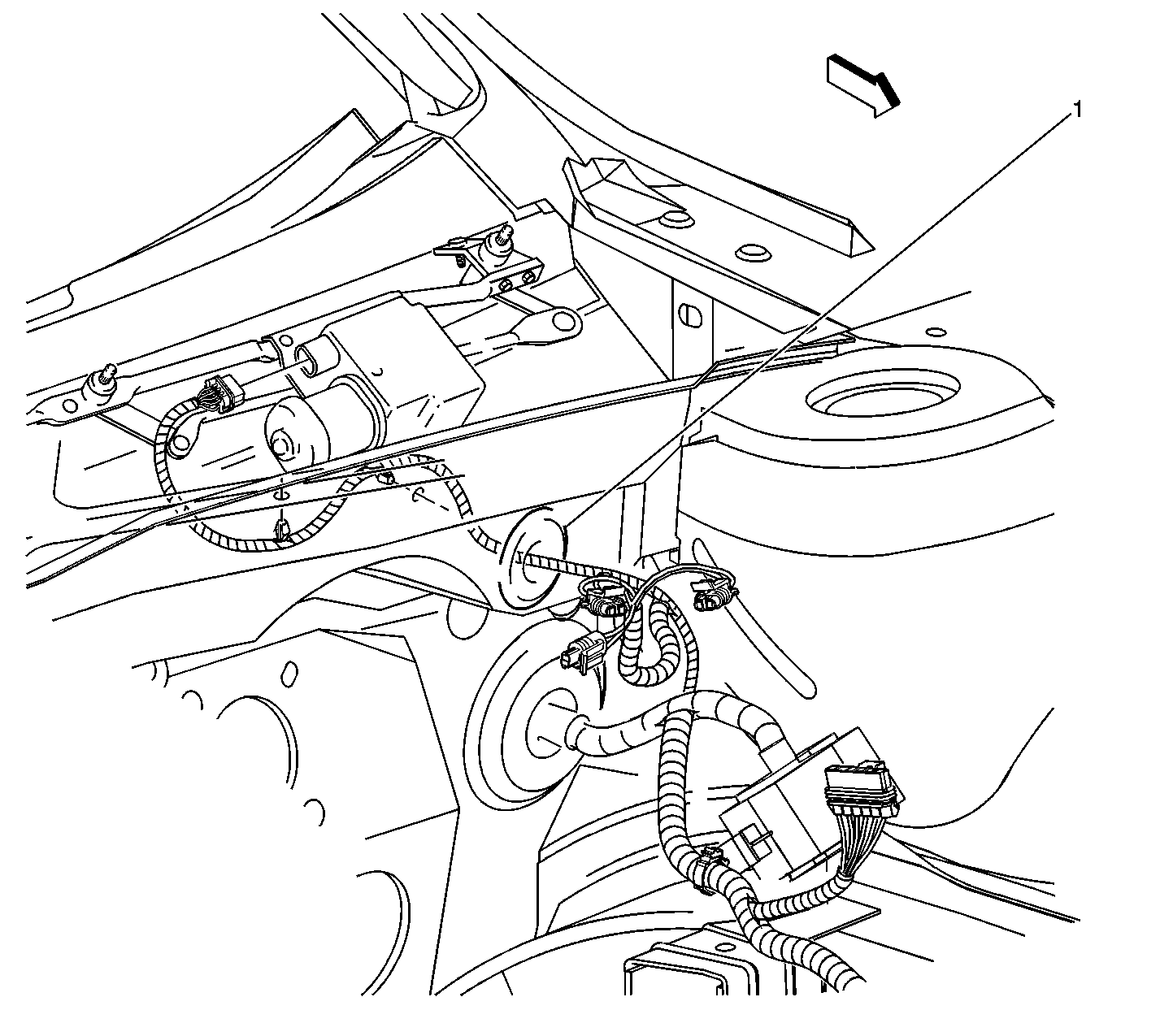 1