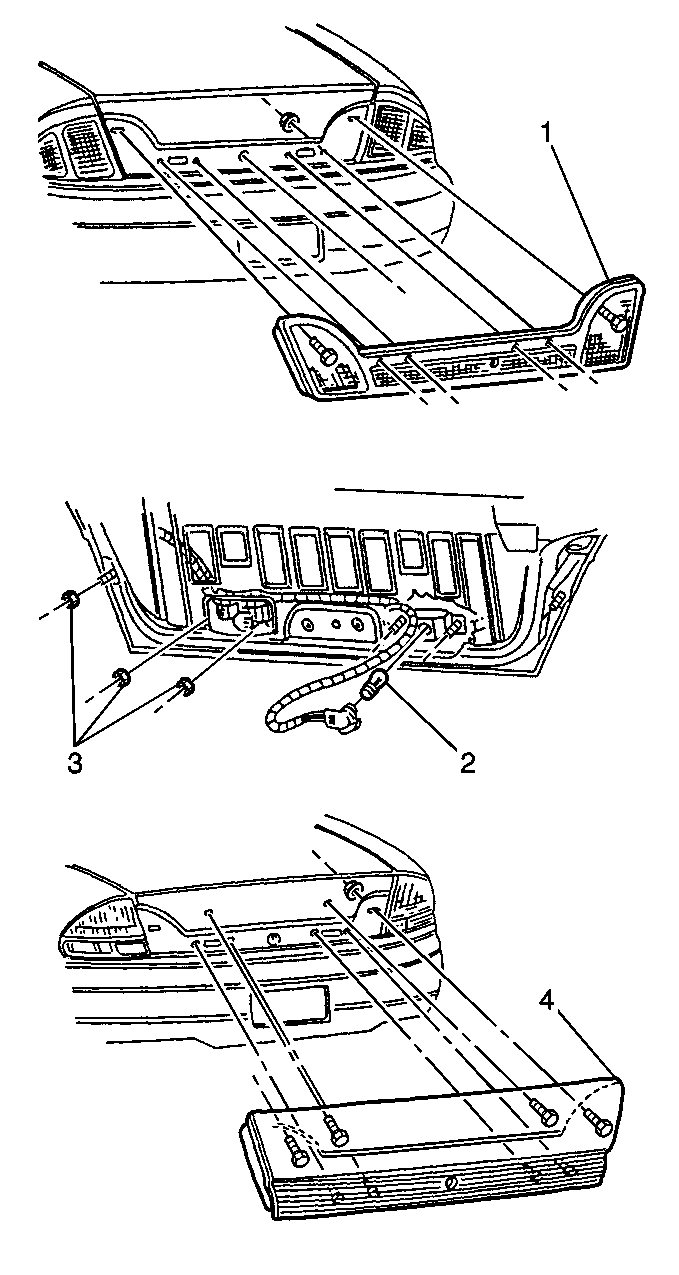 1

3

2

4