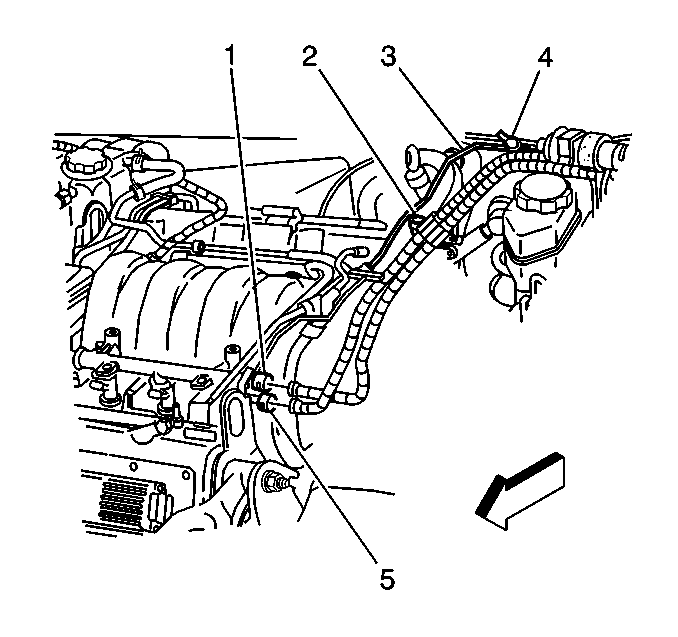 1
2
3
4
5