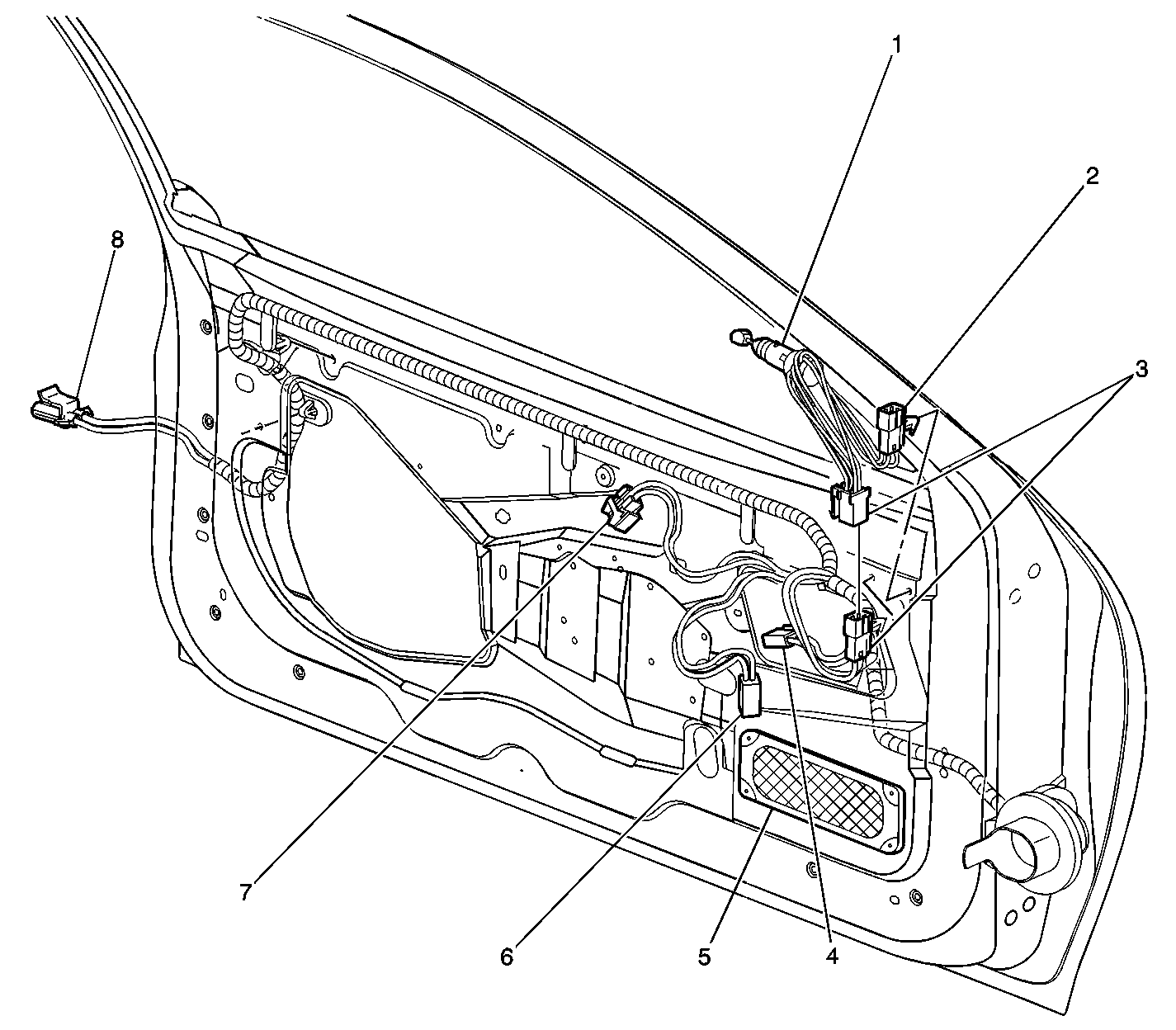 1
2
8
3
7
6
5
4