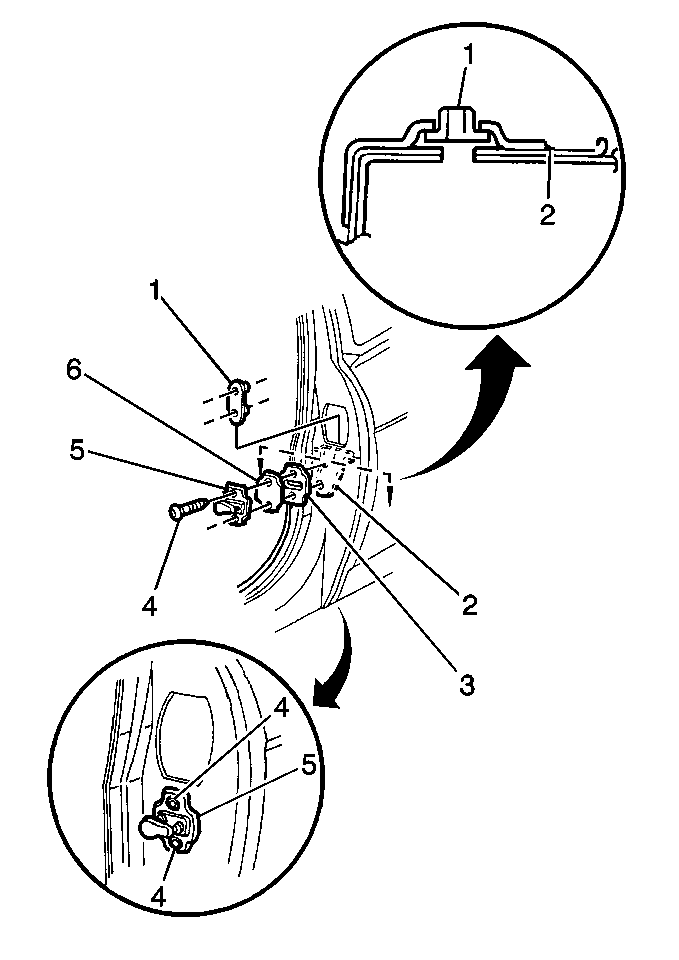 1
2
1
6
5
4
2
3
4
5
4