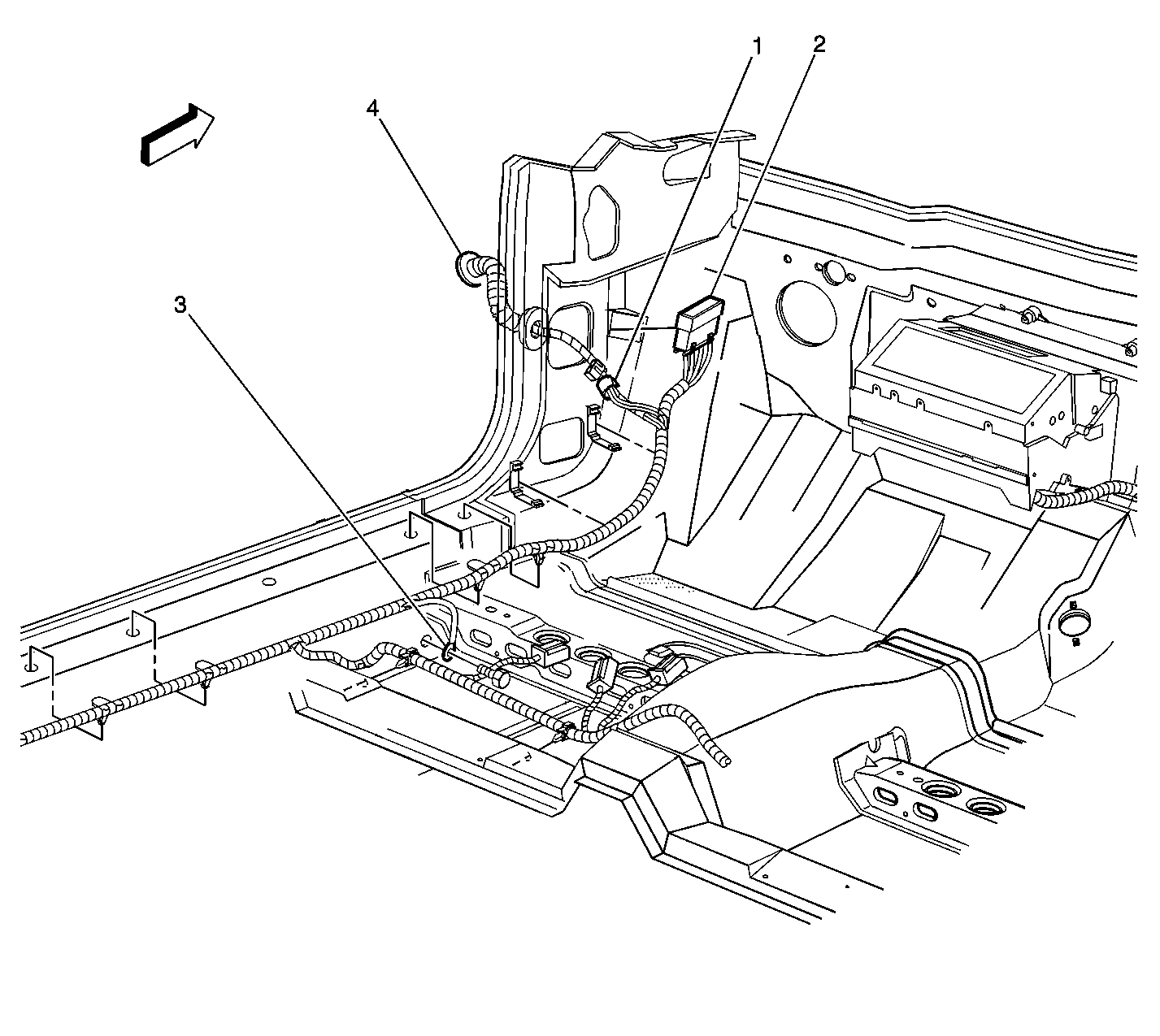 1
2
4
3