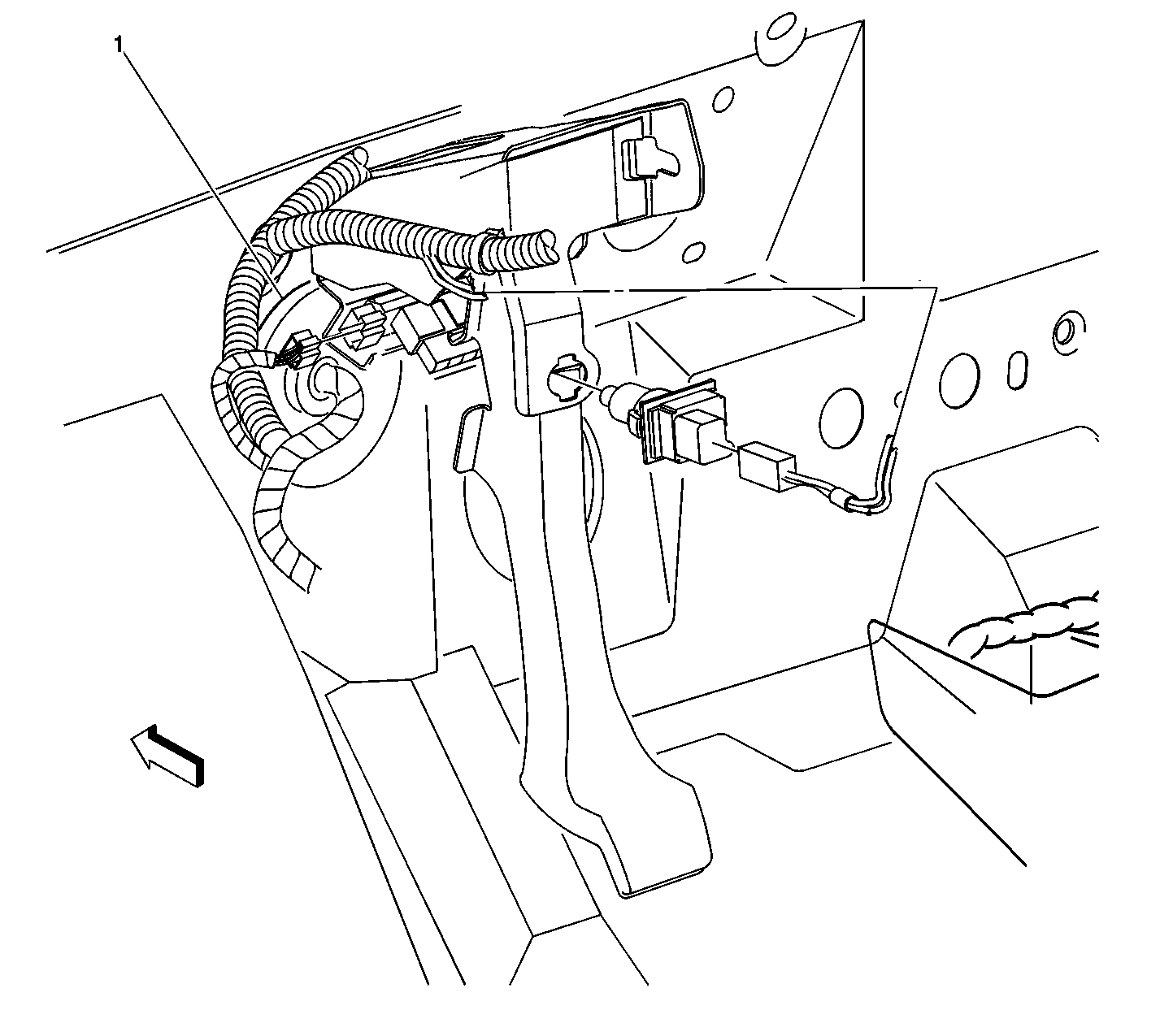 1