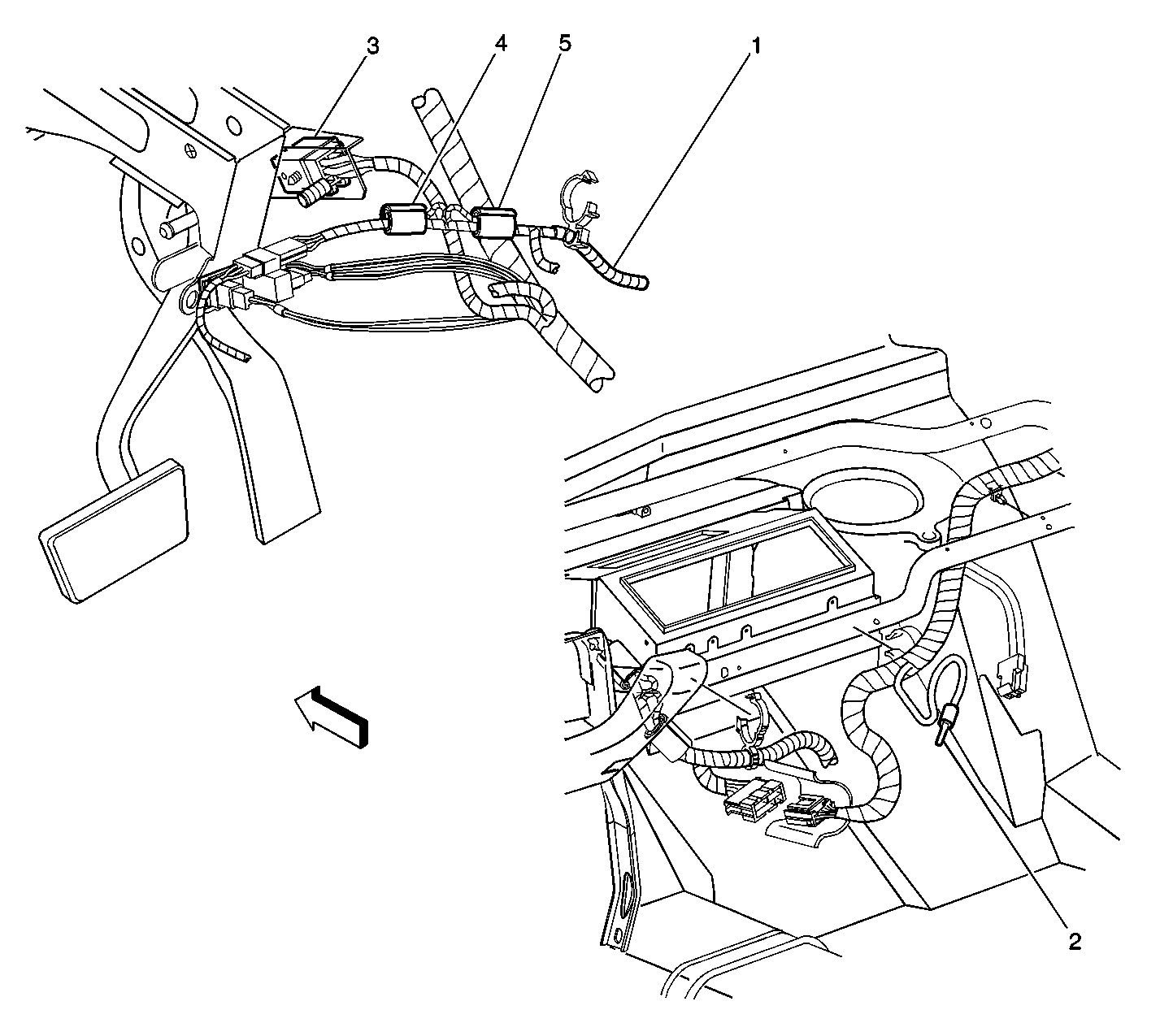 3
4
5
1
2