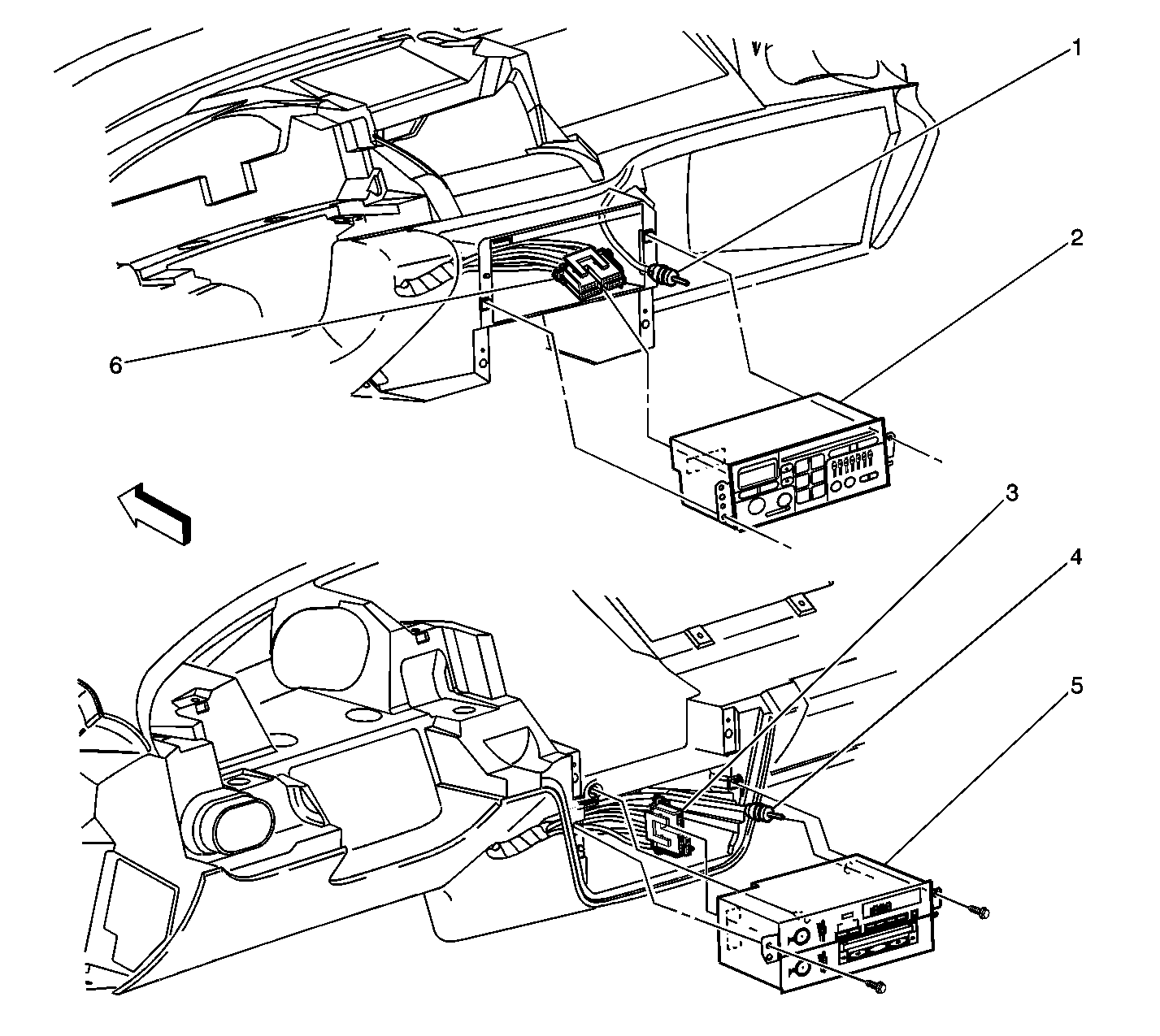 1
2
6
3
4
5