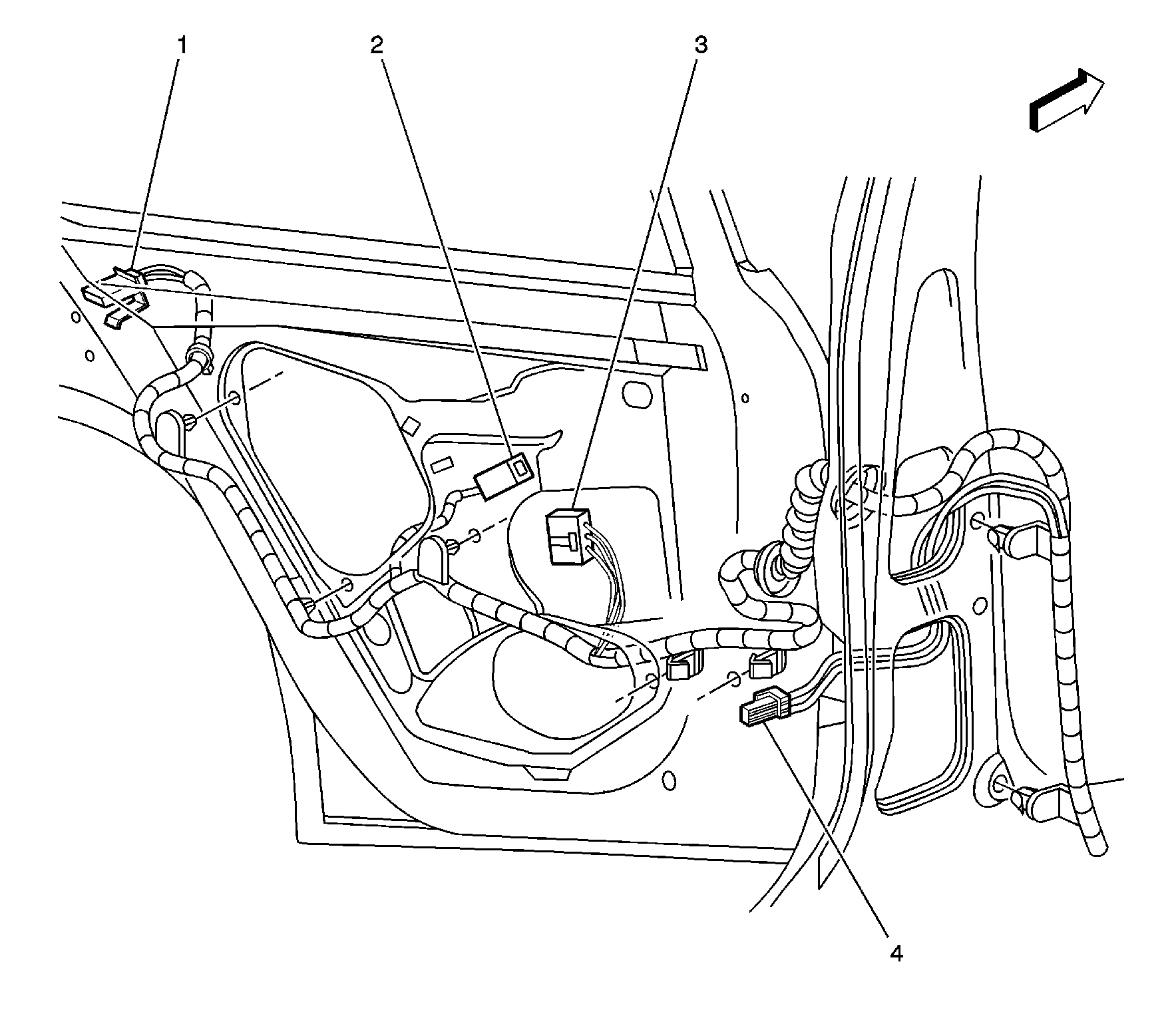 1
2
3
4