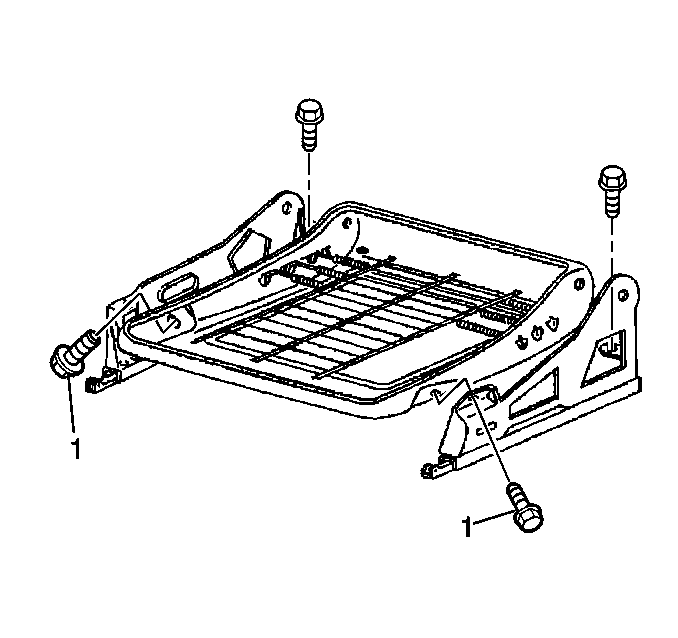 1

1