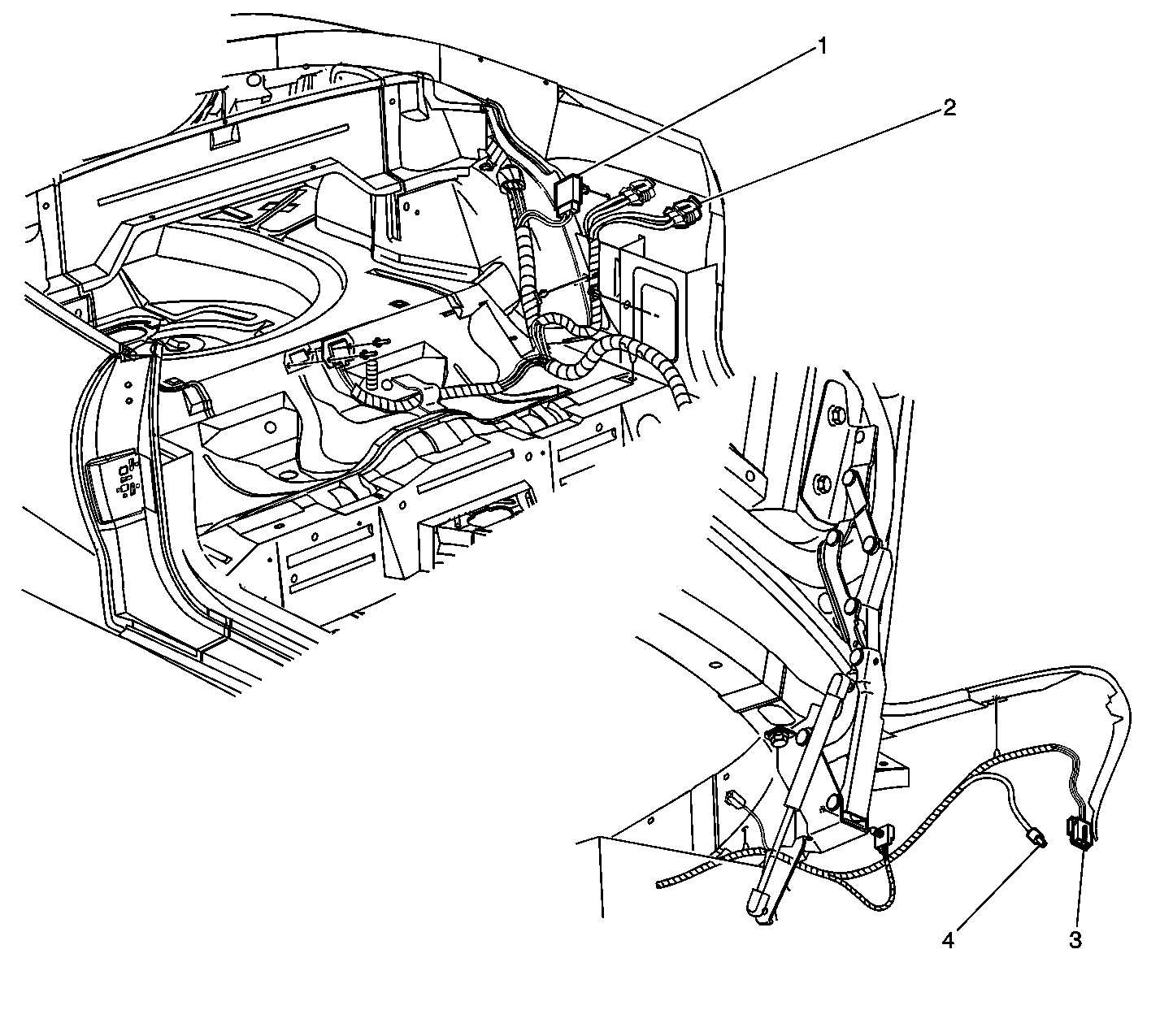 1
2
4
3