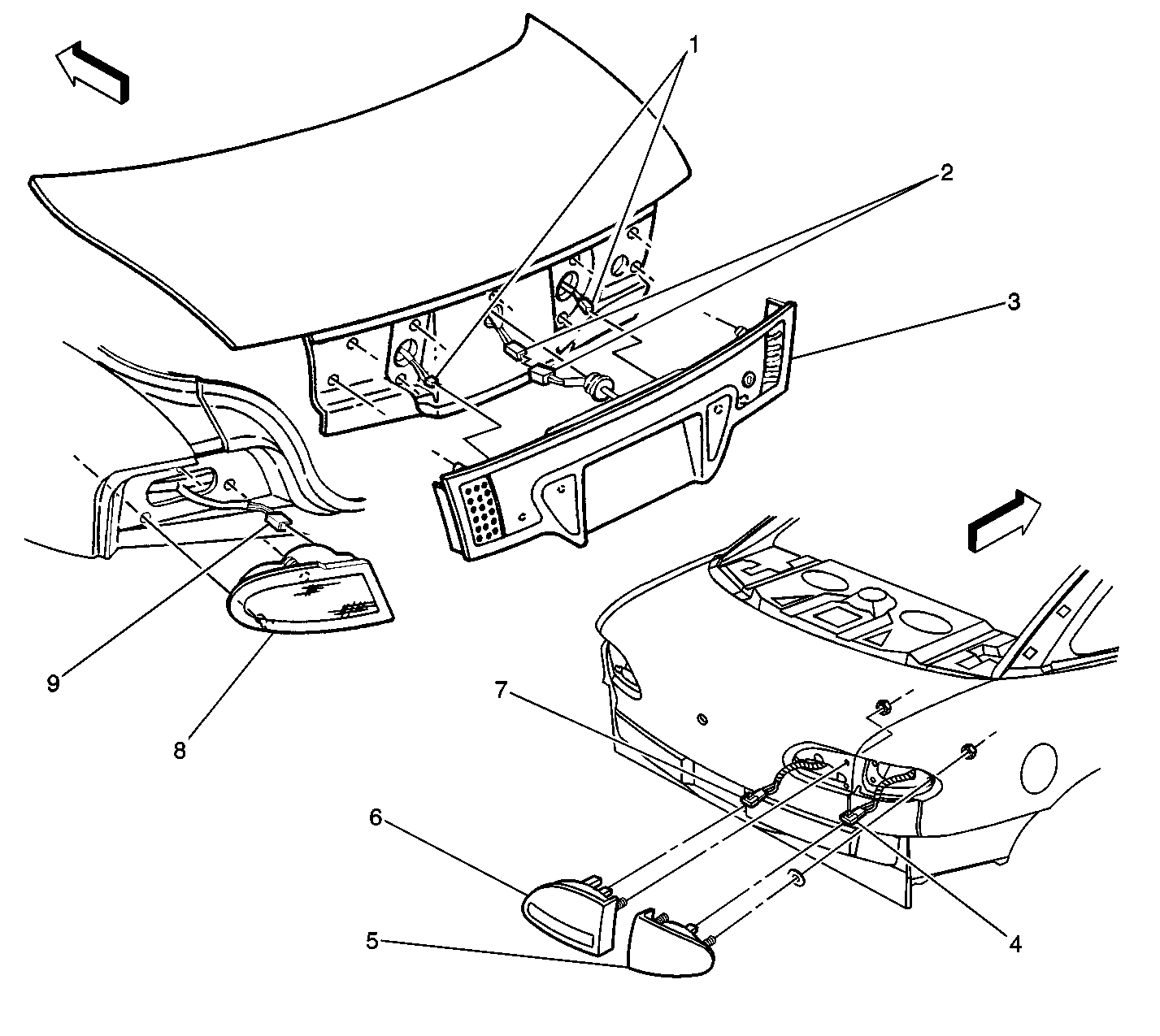 1
2
3
9
8
7
6
5
4