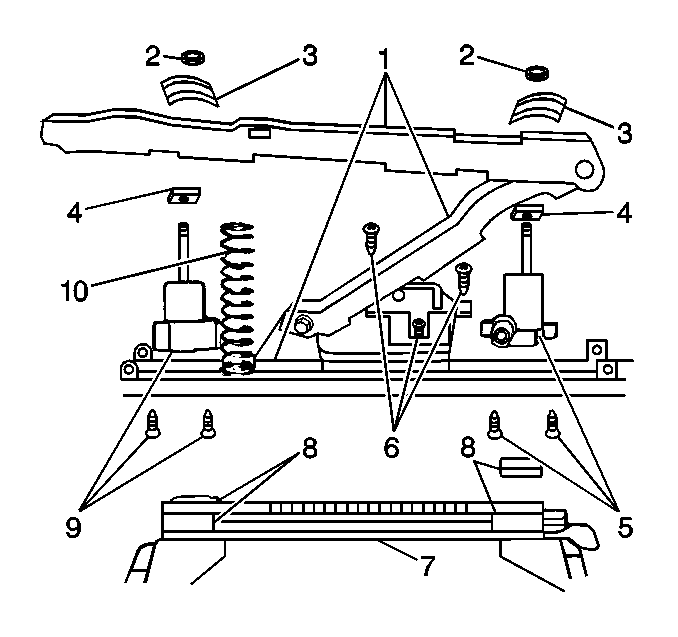 2
3
1
2
3
4
4
10
6
8
8
9
5
7