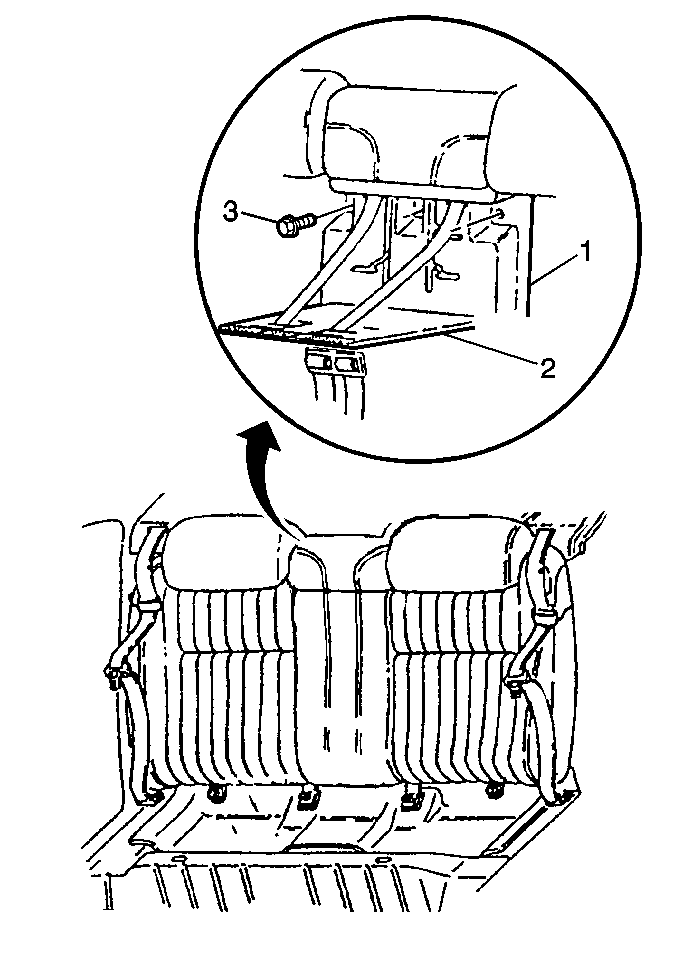 3
1
2