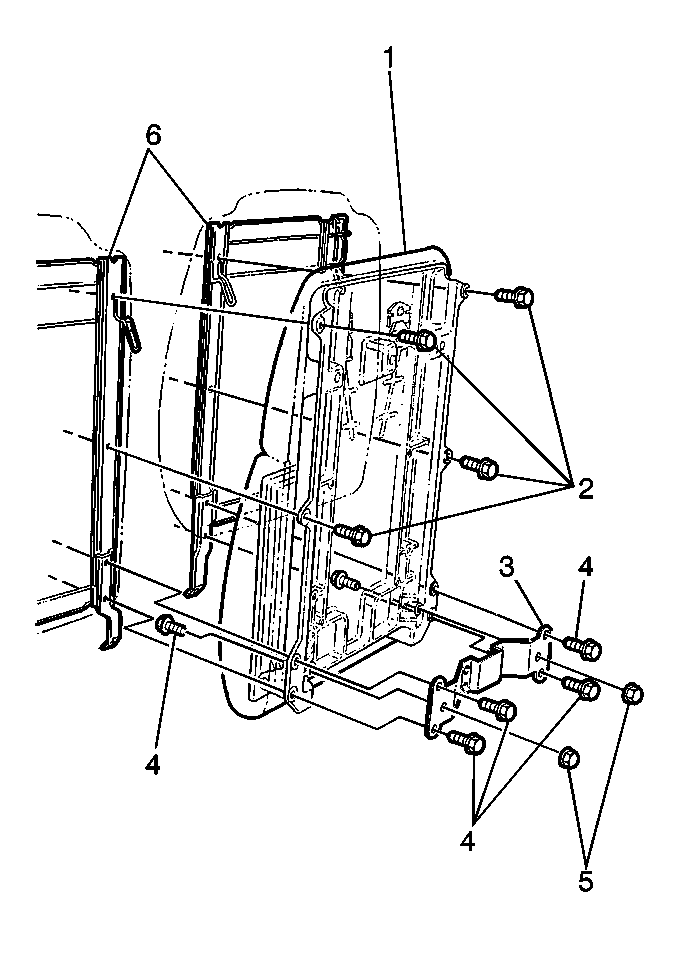 1
6
2
3
4
4
4
5