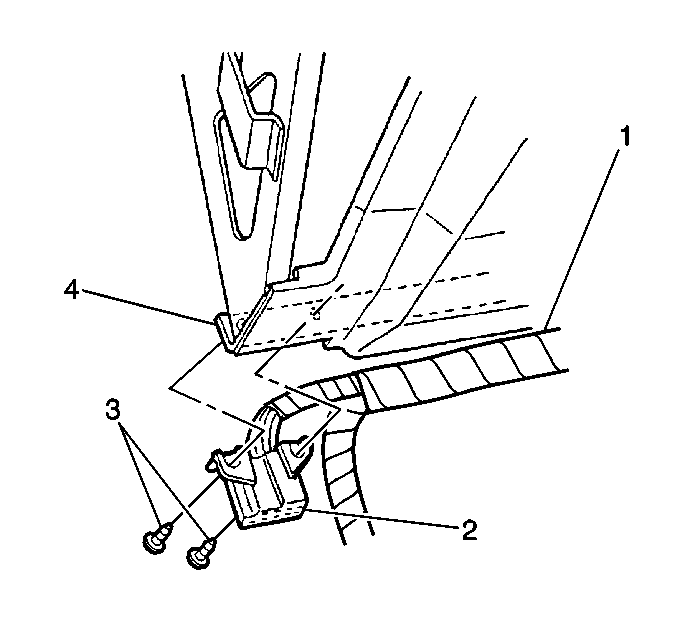 1
4
3
2