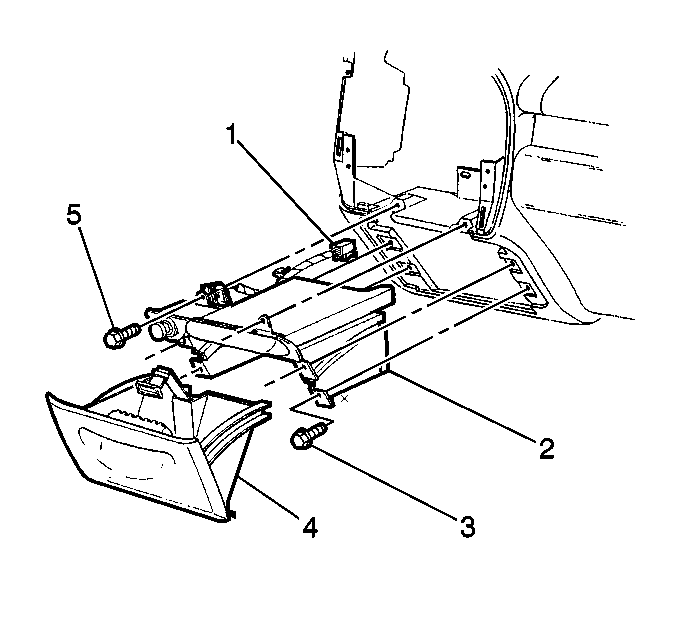 1
5
2
3
4