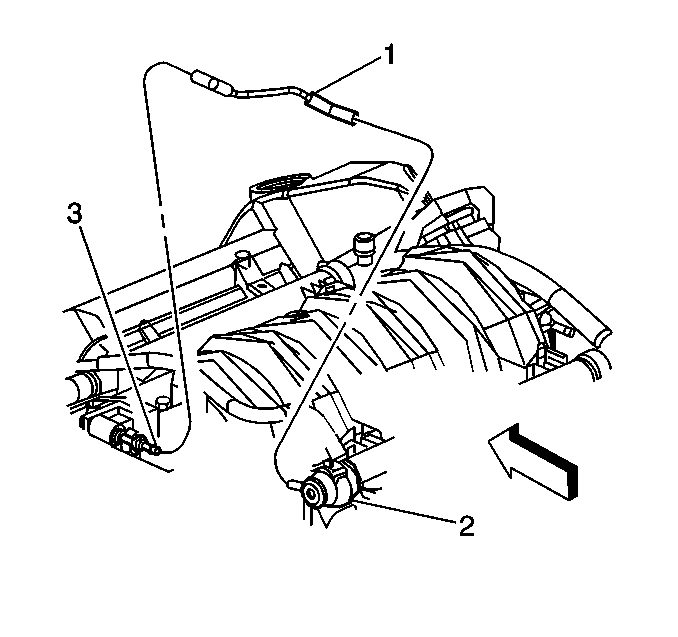 1

3

2