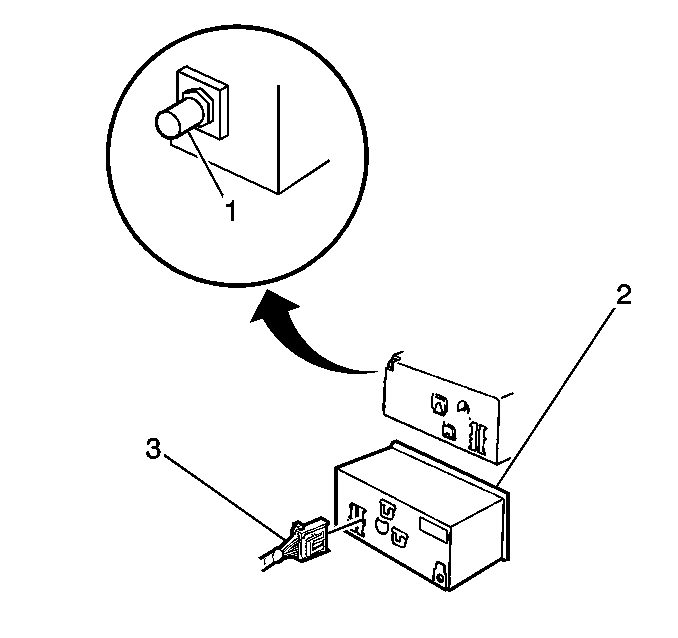 1
2
3