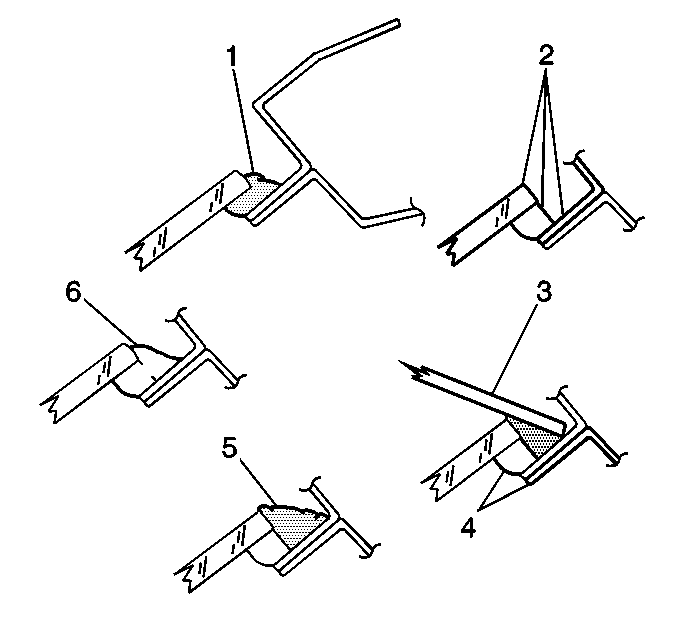 1
2
6
3
5
4