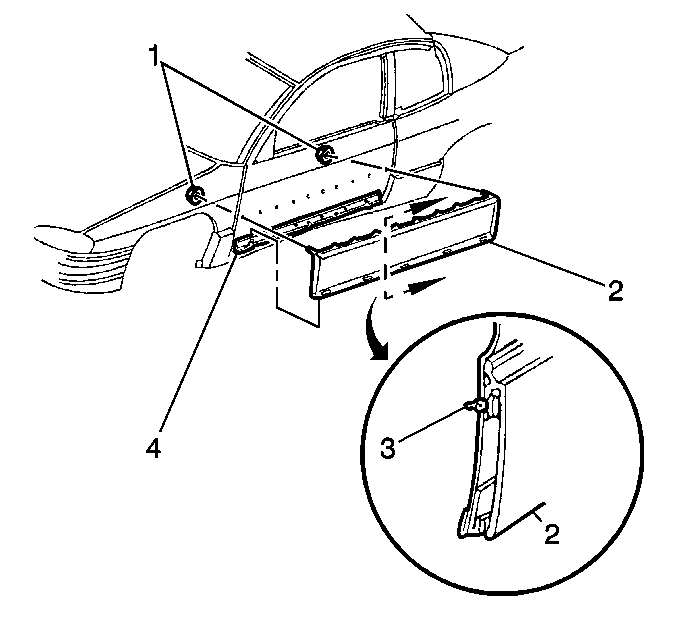 1
2
4
3
2