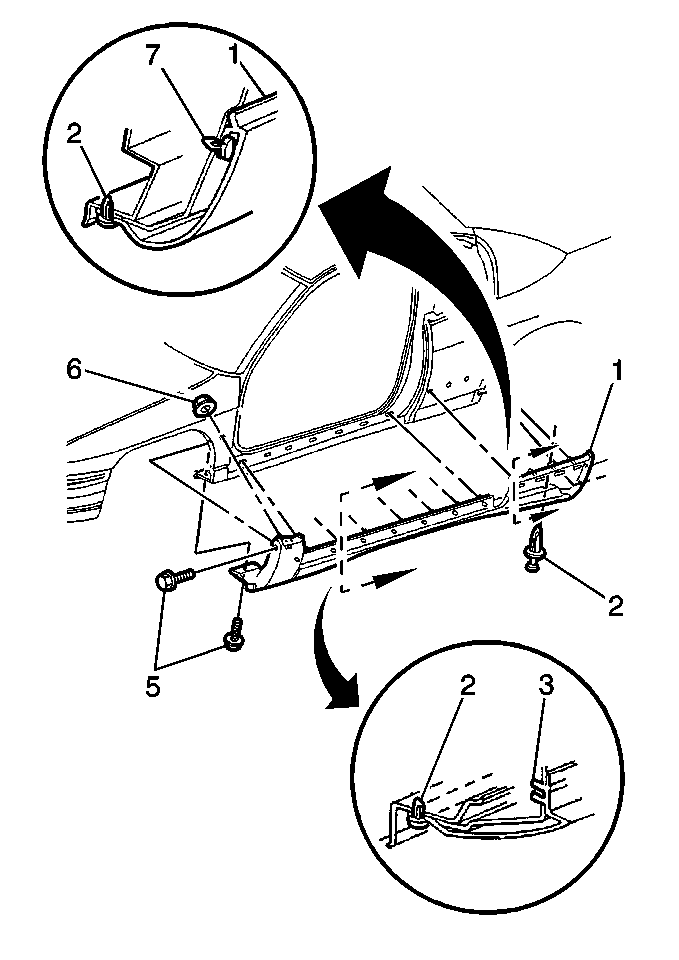 7
1
2
6
1
2
5
2
3