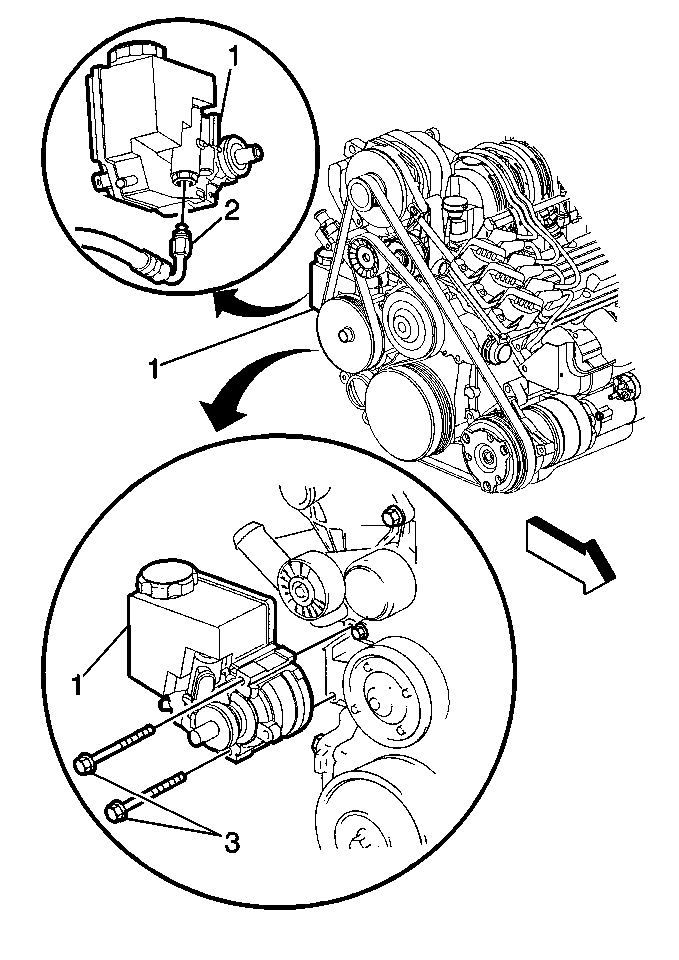 1
2
1
1
3