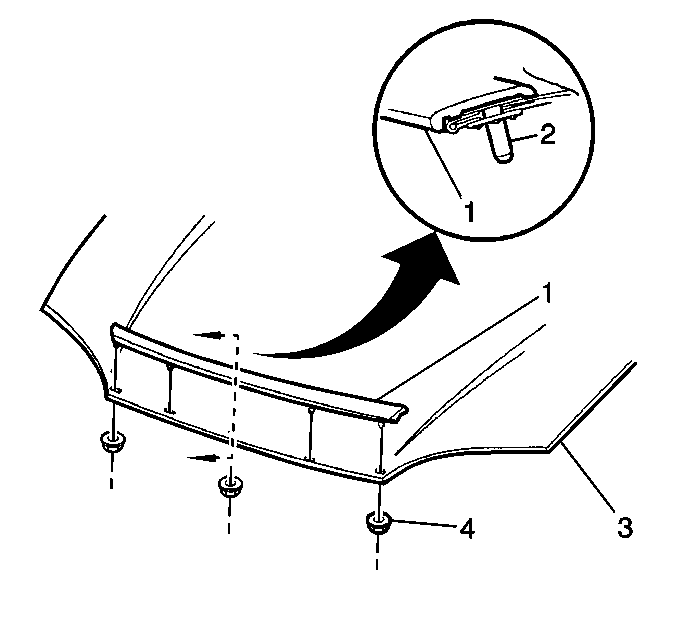 2
1
1
3
4